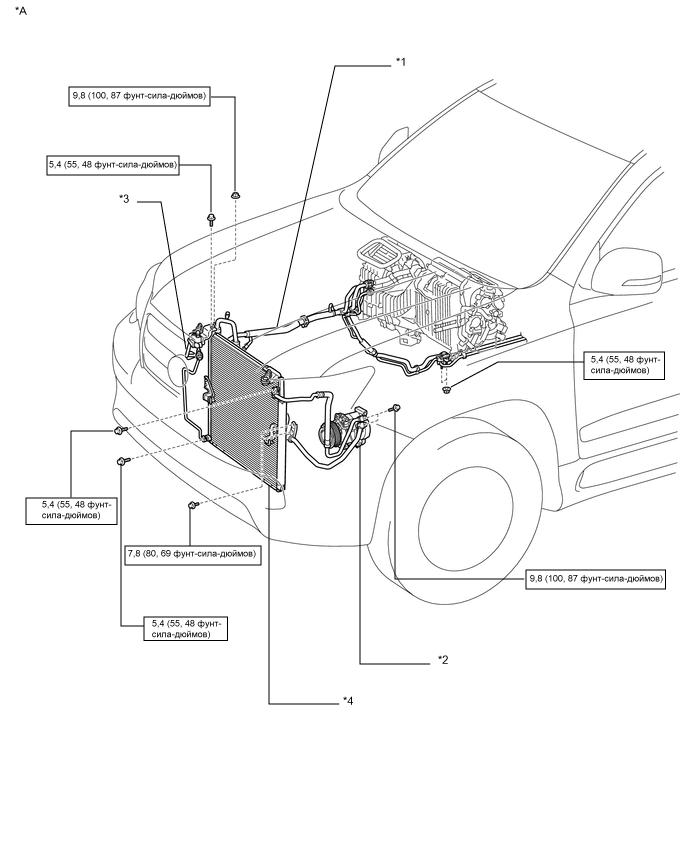 *A

*1

9,8 (100, 87 фунт-сила-дюймов)

5,4 (55, 48 фунт-сила-дюймов)

*3

5,4 (55, 48 фунт-сила-дюймов)

5,4 (55, 48 фунт-сила-дюймов)

7,8 (80, 69 фунт-сила-дюймов)

9,8 (100, 87 фунт-сила-дюймов)

5,4 (55, 48 фунт-сила-дюймов)

*2

*4