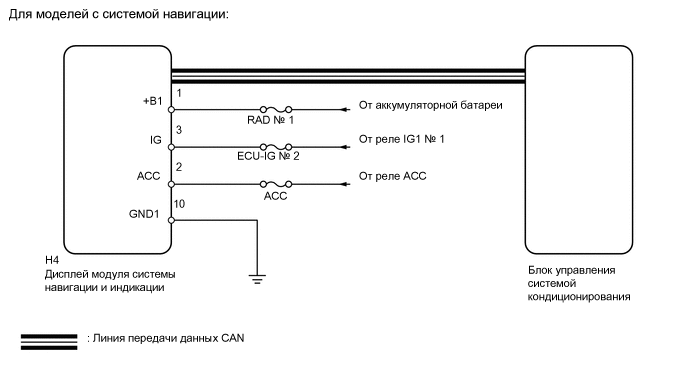 Для моделей с системой навигации:

+B1
1
RAD № 1
От аккумуляторной батареи

IG
3
ECU-IG № 2
От реле IG1 № 1

ACC
2
ACC
От реле ACC

GND1
10

H4
Дисплей модуля системы навигации и индикации

Блок управления системой кондиционирования

: Линия передачи данных CAN