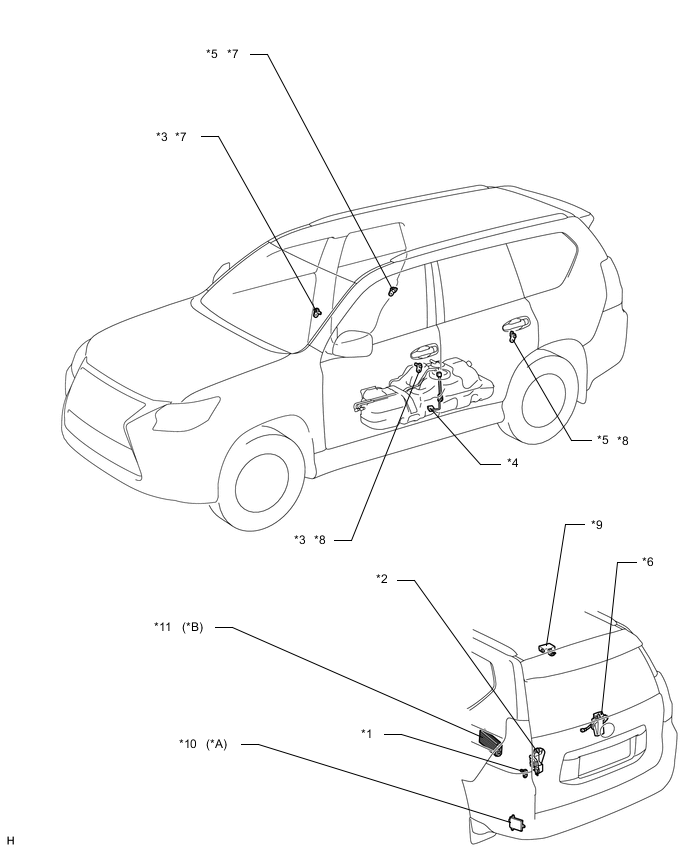 *5 *7

*3 *7

*5 *8

*4

*3 *8

*9

*6

*2

*11 (*B)

*1

*10 (*A)

H