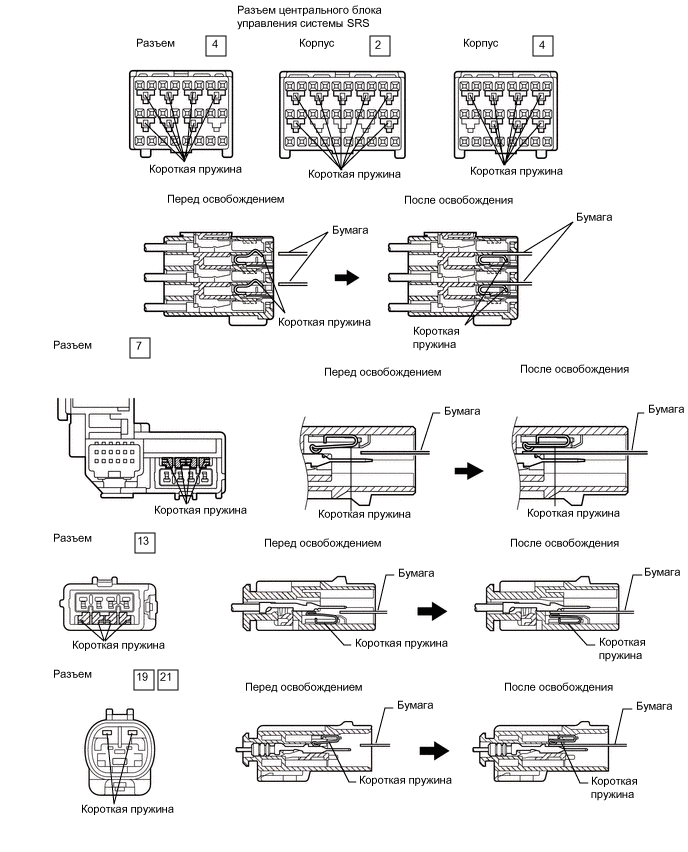 Разъем центрального блока управления системы SRS

Разъем 4

Корпус 2

Корпус 4

Короткая пружина

Короткая пружина

Короткая пружина

Перед освобождением

После освобождения

Бумага

Бумага

Короткая пружина

Короткая пружина

Разъем 7

Перед освобождением

После освобождения

Бумага

Бумага

Короткая пружина

Короткая пружина

Короткая пружина

Разъем 13

Перед освобождением

После освобождения

Бумага

Бумага

Короткая пружина

Короткая пружина

Короткая пружина

Разъем 19 21

Перед освобождением

После освобождения

Бумага

Бумага

Короткая пружина

Короткая пружина

Короткая пружина