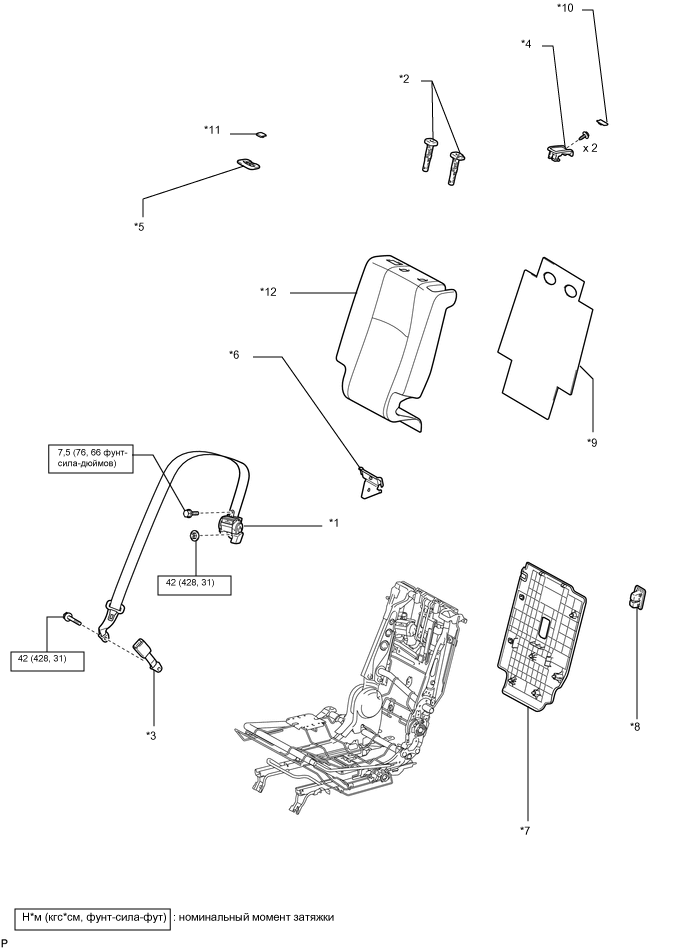 *10

*4

*2

*11

x 2

*5

*12

*6

*9

7,5 (76, 66 фунт-сила-дюймов)

*1

42 (428, 31)

42 (428, 31)

*3

*8

*7

Н*м (кгс*см, фунт-сила-фут) : номинальный момент затяжки

P