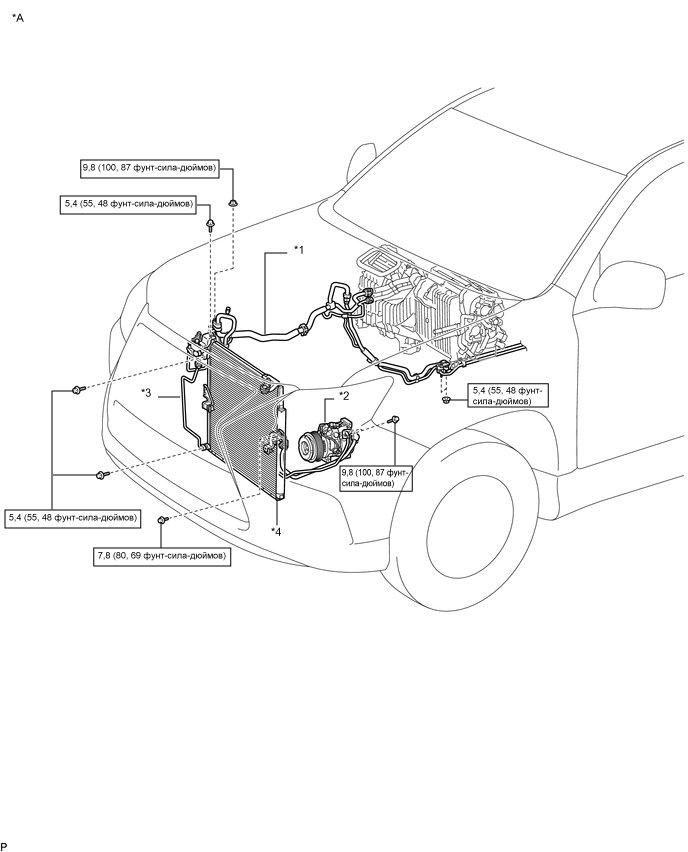 *A

9,8 (100, 87 фунт-сила-дюймов)

5,4 (55, 48 фунт-сила-дюймов)

*1

*3

*2

5,4 (55, 48 фунт-сила-дюймов)

9,8 (100, 87 фунт-сила-дюймов)

5,4 (55, 48 фунт-сила-дюймов)

*4

7,8 (80, 69 фунт-сила-дюймов)

P