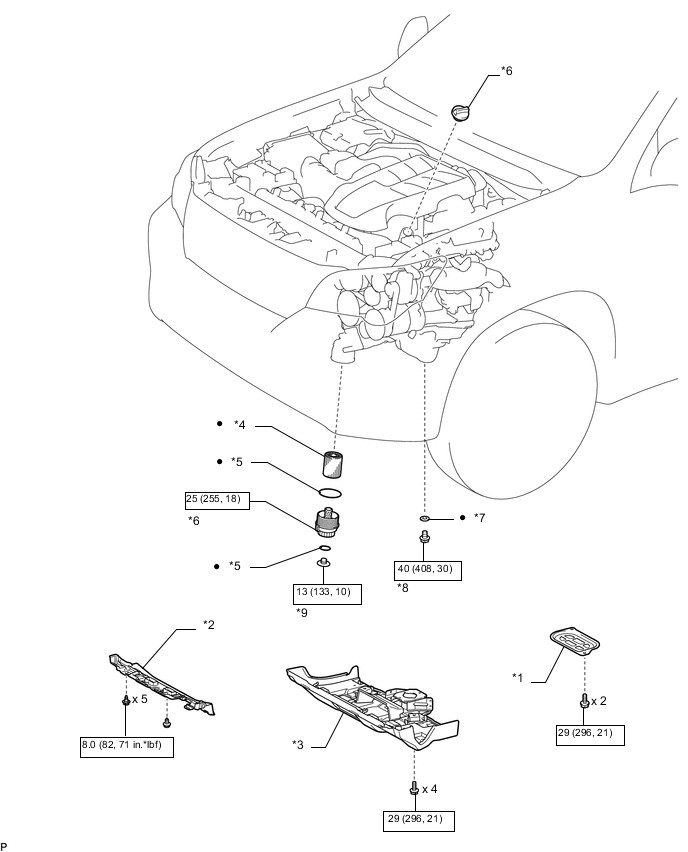 *6

● *4

● *5

25 (255, 18)

*6

● *5

13 (133, 10)

*9

● *7

40 (408, 30)

*8

*2

x 5

8.0 (82, 71 in.*lbf)

*3

x 4

29 (296, 21)

*1

x 2

29 (296, 21)

P