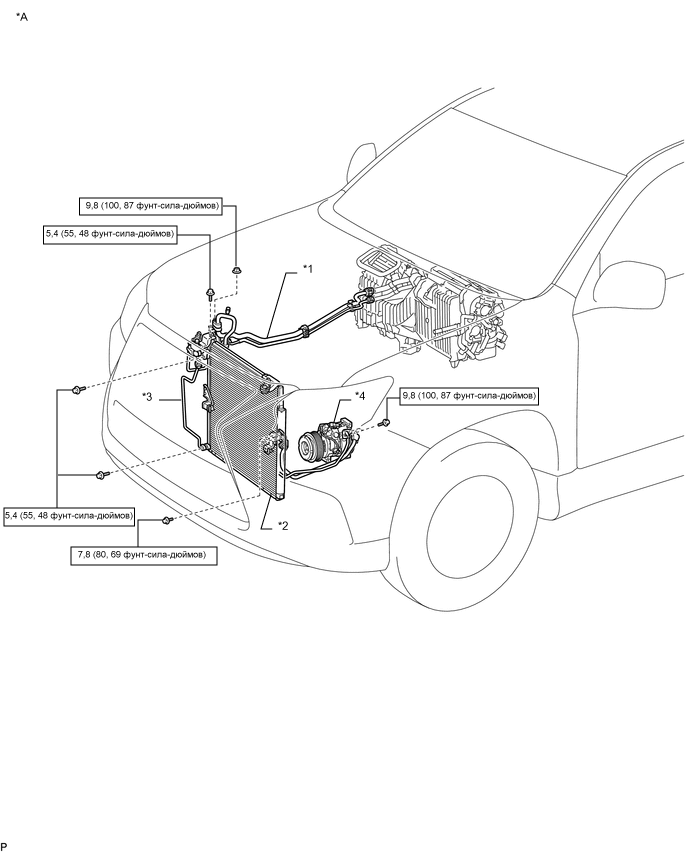 *A

9,8 (100, 87 фунт-сила-дюймов)

5,4 (55, 48 фунт-сила-дюймов)

*1

*3

*4

9,8 (100, 87 фунт-сила-дюймов)

5,4 (55, 48 фунт-сила-дюймов)

*2

7,8 (80, 69 фунт-сила-дюймов)

P