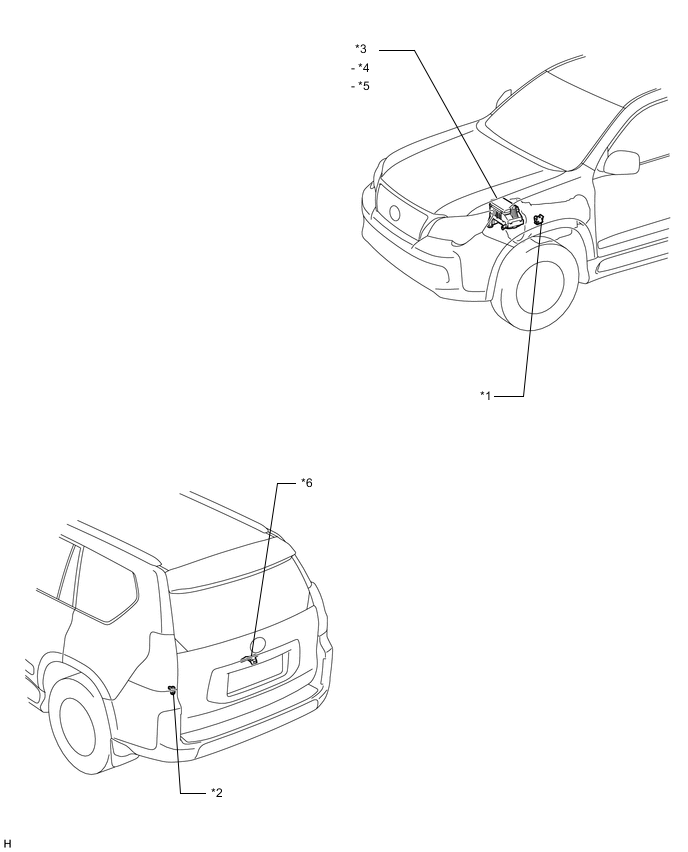 *3
- *4
- *5

*1

*6

*2

H