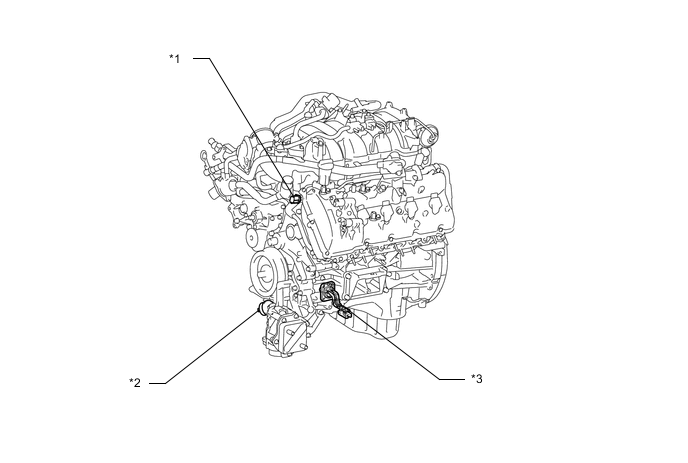 *1

*2

*3