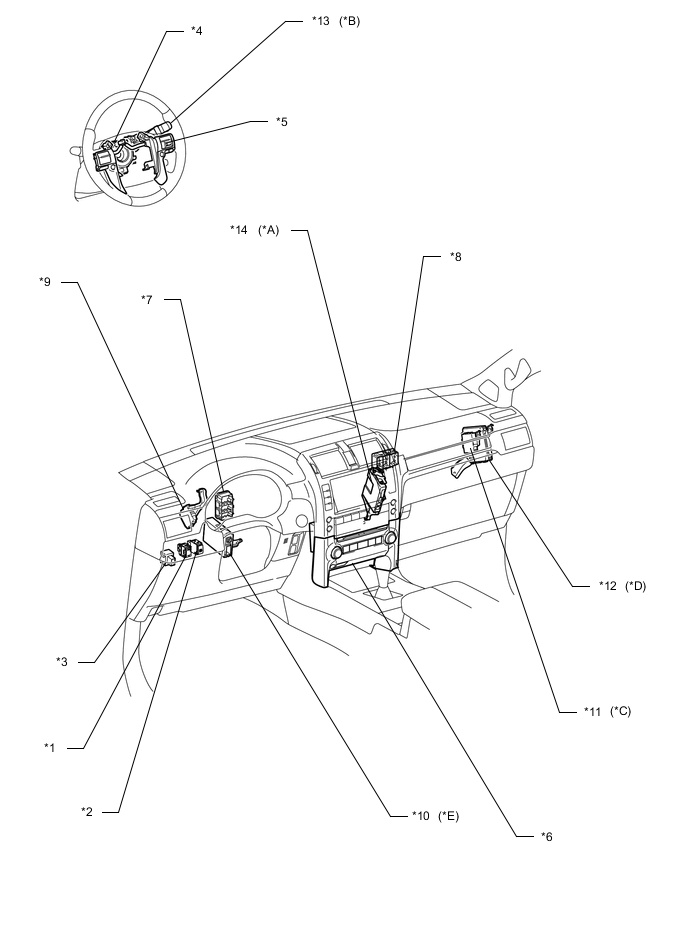 *4
*13 (*B)
*5
*14 (*A)
*8
*9
*7
*12 (*D)
*3
*11 (*C)
*1
*2
*10 (*E)
*6