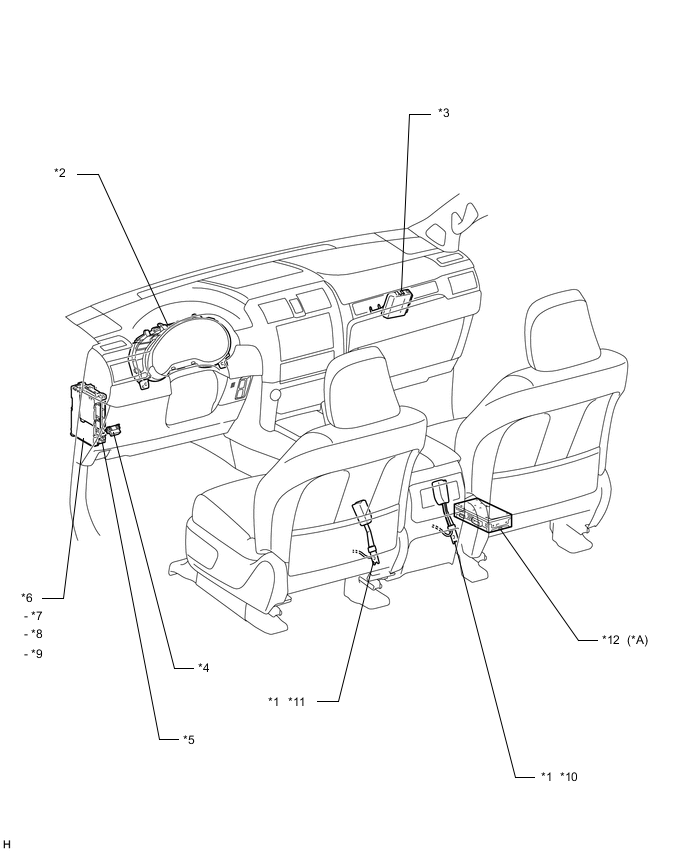 *3

*2

*6
- *7
- *8
- *9

*4

*12 (*A)

*1 *11

*5

*1 *10

H