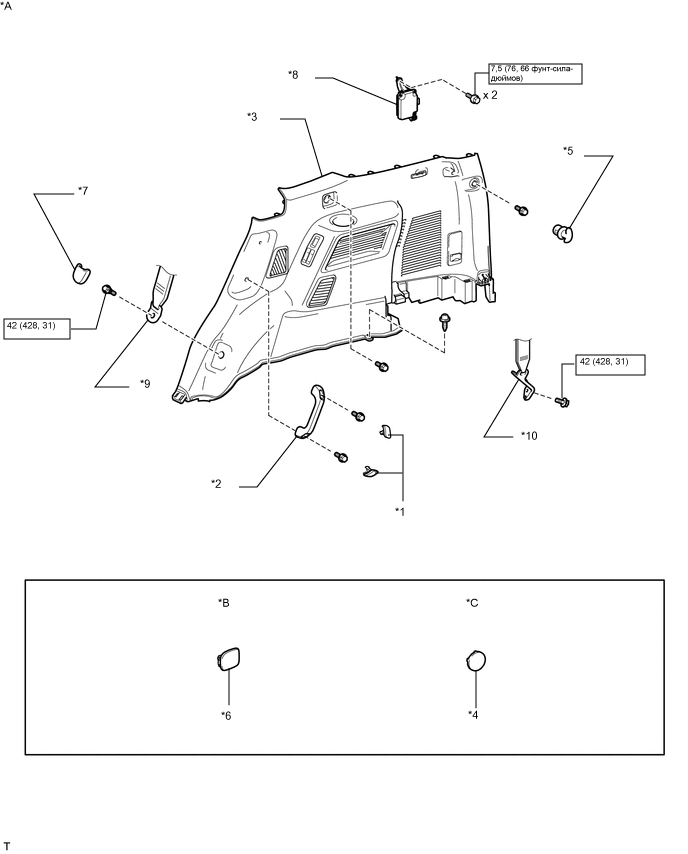 *A

*8

7,5 (76, 66 фунт-сила-дюймов)

x 2

*3

*5

*7

42 (428, 31)

*9

42 (428, 31)

*10

*2

*1

*B

*C

*6

*4

T