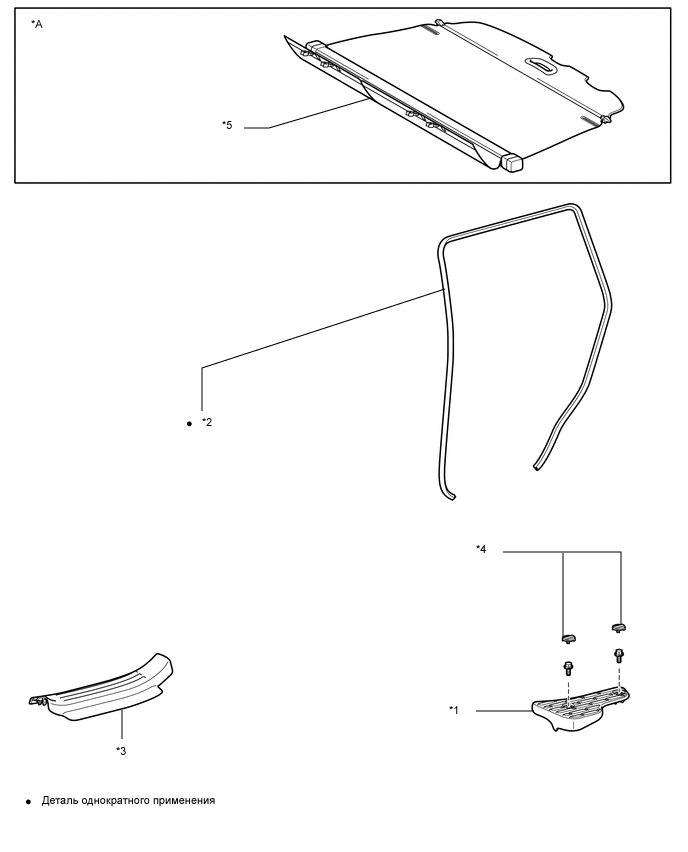 *A

*5

● *2

*4

*1

*3

● Деталь однократного применения