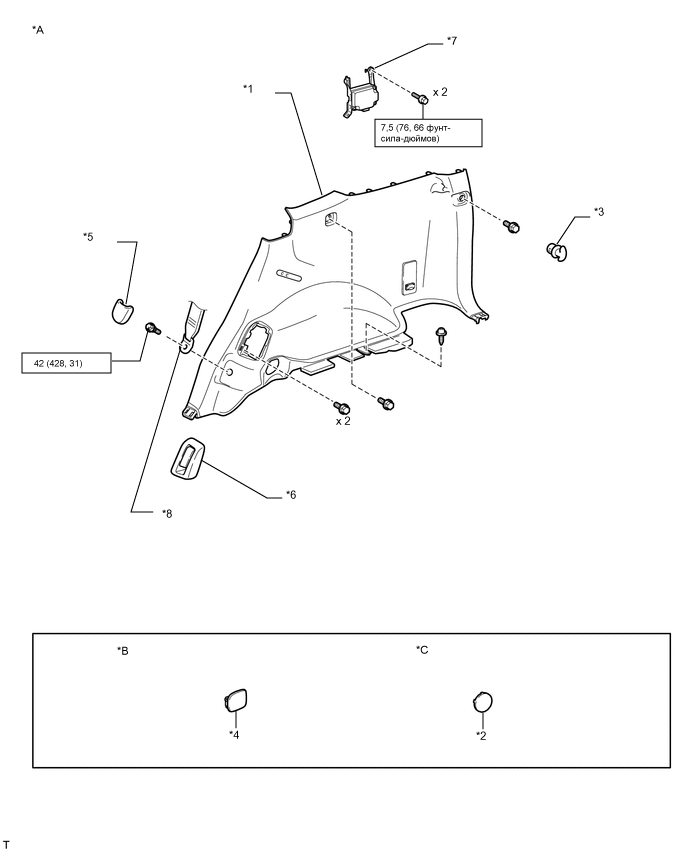 *A

*7

*1

x 2

7,5 (76, 66 фунт-сила-дюймов)

*3

*5

42 (428, 31)

x 2

*6

*8

*B

*C

*4

*2

T