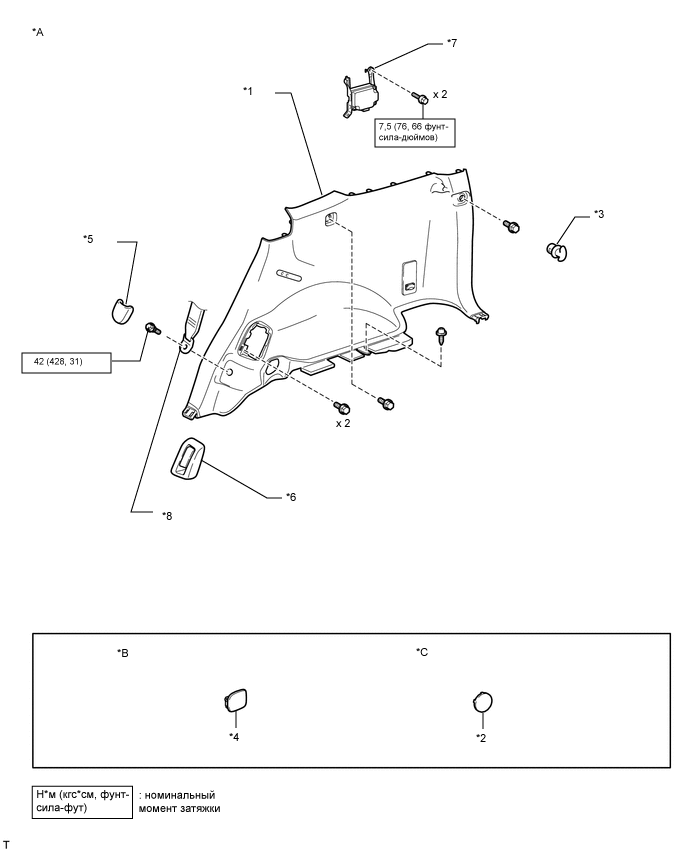 *A

*7

*1

x 2

7,5 (76, 66 фунт-сила-дюймов)

*3

*5

42 (428, 31)

x 2

*6

*8

*B

*C

*4

*2

Н*м (кгс*см, фунт-сила-фут)

: номинальный момент затяжки

T