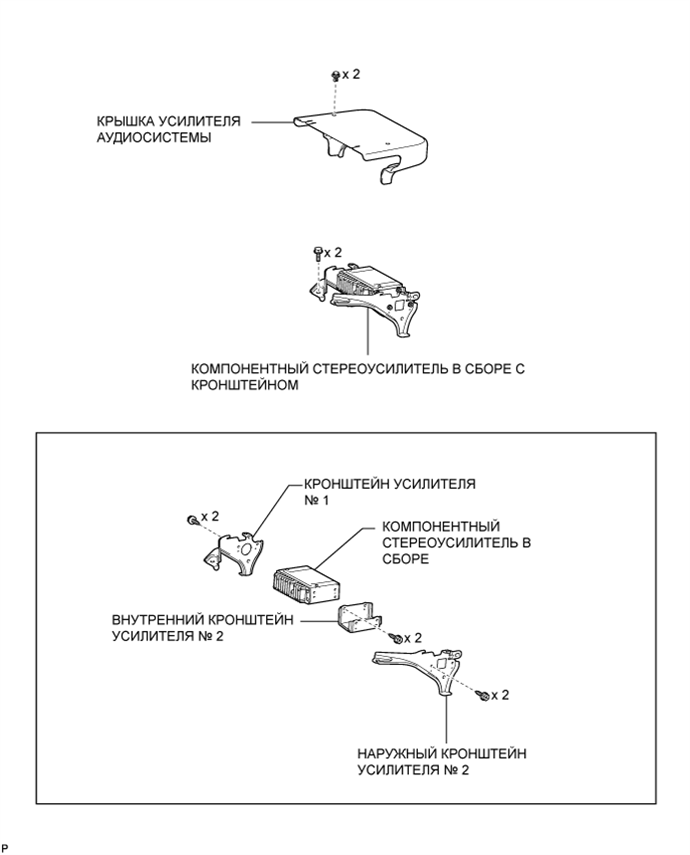 x 2

КРЫШКА УСИЛИТЕЛЯ АУДИОСИСТЕМЫ

x 2

КОМПОНЕНТНЫЙ СТЕРЕОУСИЛИТЕЛЬ В СБОРЕ С КРОНШТЕЙНОМ

КРОНШТЕЙН УСИЛИТЕЛЯ № 1

x 2

КОМПОНЕНТНЫЙ СТЕРЕОУСИЛИТЕЛЬ В СБОРЕ

ВНУТРЕННИЙ КРОНШТЕЙН УСИЛИТЕЛЯ № 2

x 2

x 2

НАРУЖНЫЙ КРОНШТЕЙН УСИЛИТЕЛЯ № 2

P