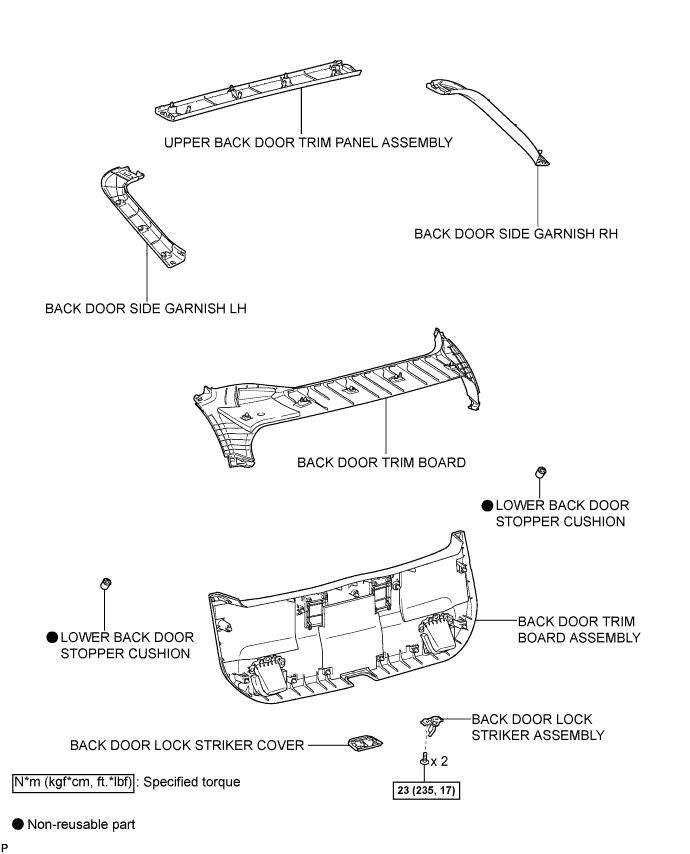 UPPER BACK DOOR TRIM PANEL ASSEMBLY

BACK DOOR SIDE GARNISH RH

BACK DOOR SIDE GARNISH LH

BACK DOOR TRIM BOARD

● LOWER BACK DOOR STOPPER CUSHION

● LOWER BACK DOOR STOPPER CUSHION

BACK DOOR TRIM BOARD ASSEMBLY

BACK DOOR LOCK STRIKER ASSEMBLY

BACK DOOR LOCK STRIKER COVER

x 2

23 (235, 17)

N*m (kgf*cm, ft.*lbf) : Specified torque

● Non-reusable part

P