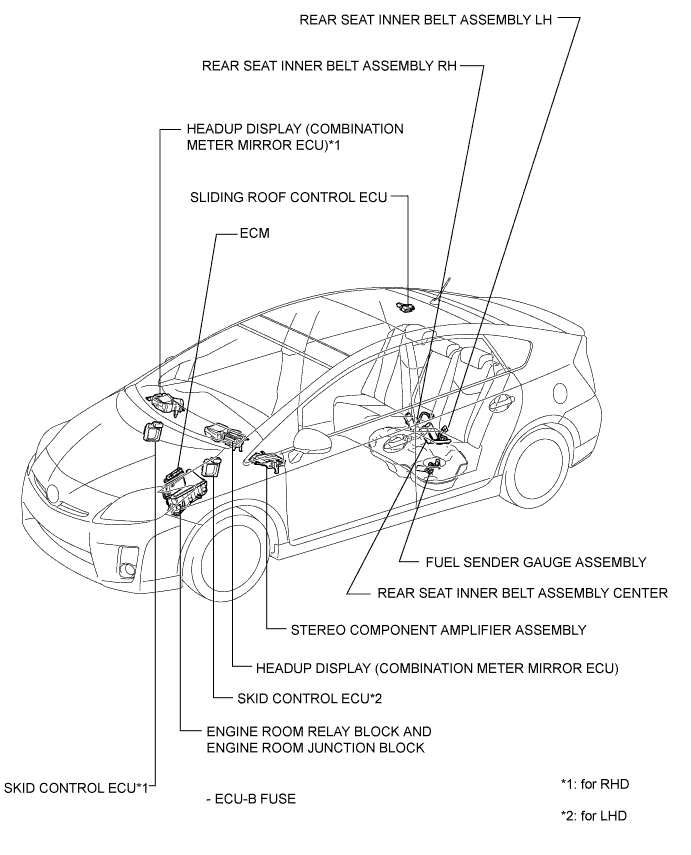 REAR SEAT INNER BELT ASSEMBLY LH

REAR SEAT INNER BELT ASSEMBLY RH

HEADUP DISPLAY (COMBINATION METER MIRROR ECU)*1

SLIDING ROOF CONTROL ECU

ECM

FUEL SENDER GAUGE ASSEMBLY

REAR SEAT INNER BELT ASSEMBLY CENTER

STEREO COMPONENT AMPLIFIER ASSEMBLY

HEADUP DISPLAY (COMBINATION METER MIRROR ECU)

SKID CONTROL ECU*2

ENGINE ROOM RELAY BLOCK AND ENGINE ROOM JUNCTION BLOCK

SKID CONTROL ECU*1

- ECU-B FUSE

*1: for RHD

*2: for LHD