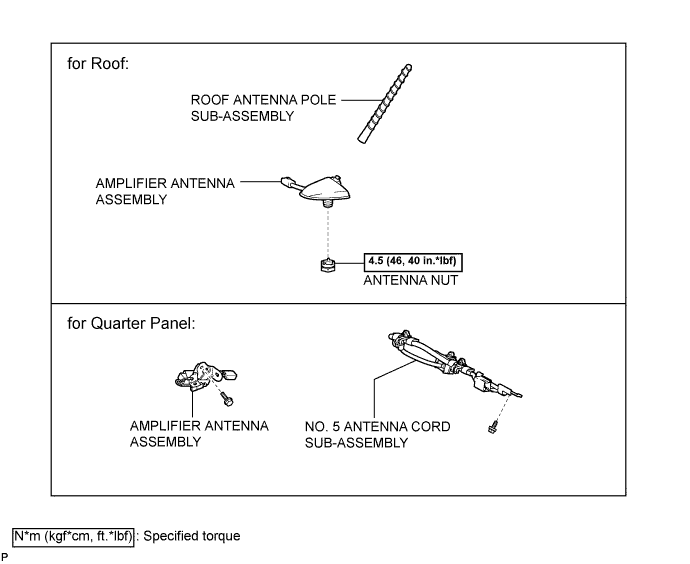 for Roof:

ROOF ANTENNA POLE SUB-ASSEMBLY

AMPLIFIER ANTENNA ASSEMBLY

4.5 (46, 40 in.*lbf)

ANTENNA NUT

for Quarter Panel:

AMPLIFIER ANTENNA ASSEMBLY

NO. 5 ANTENNA CORD SUB-ASSEMBLY

N*m (kgf*cm, ft.*lbf) : Specified torque

P