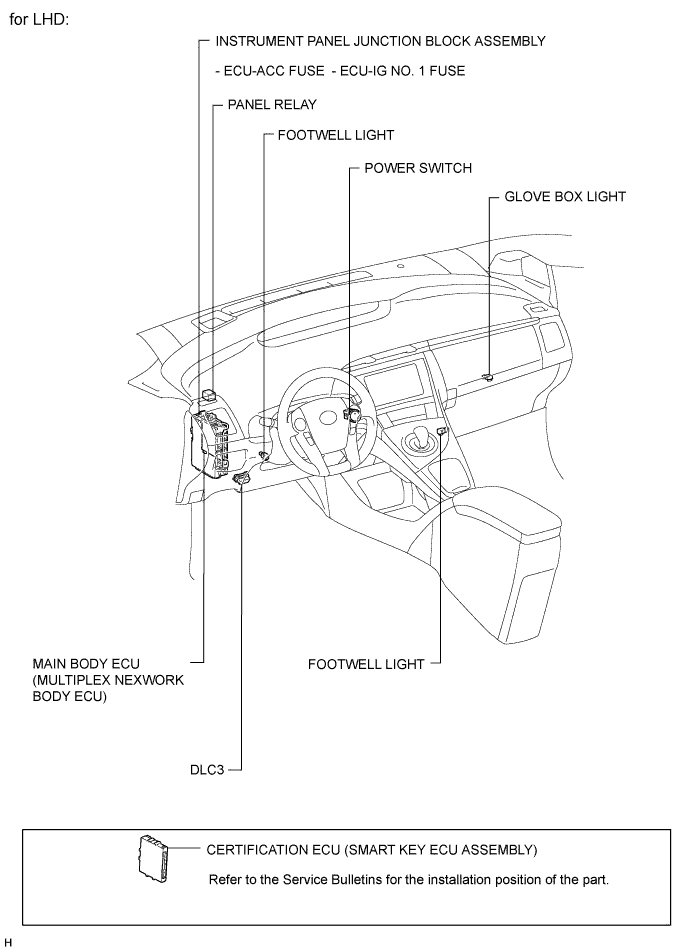 for LHD:

INSTRUMENT PANEL JUNCTION BLOCK ASSEMBLY

- ECU-ACC FUSE - ECU-IG NO. 1 FUSE

PANEL RELAY

FOOTWELL LIGHT

POWER SWITCH

GLOVE BOX LIGHT

MAIN BODY ECU (MULTIPLEX NEXWORK BODY ECU)

FOOTWELL LIGHT

DLC3

CERTIFICATION ECU (SMART KEY ECU ASSEMBLY)

Refer to the Service Bulletins for the installation position of the part.

H