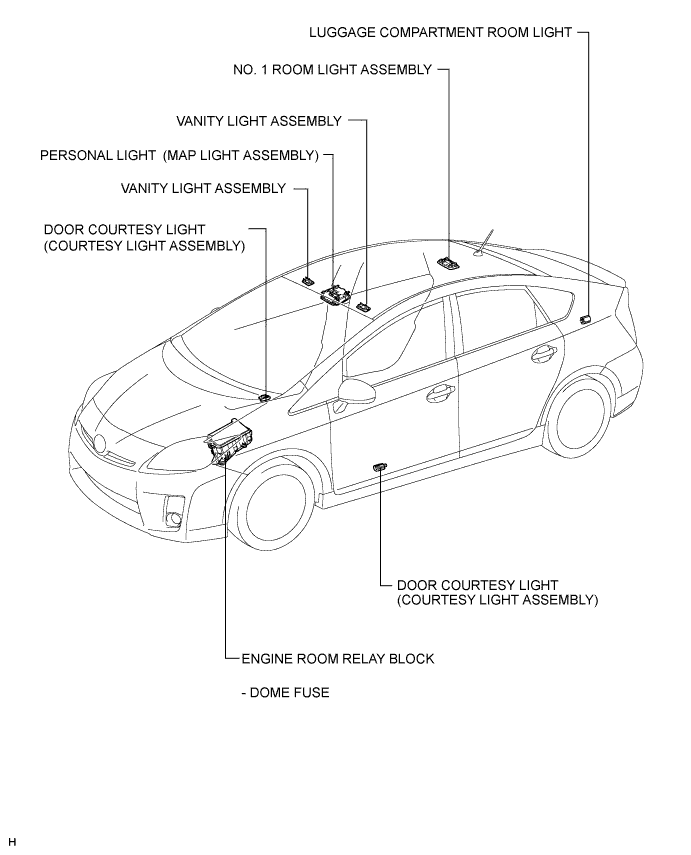 LUGGAGE COMPARTMENT ROOM LIGHT

NO. 1 ROOM LIGHT ASSEMBLY

VANITY LIGHT ASSEMBLY

PERSONAL LIGHT (MAP LIGHT ASSEMBLY)

VANITY LIGHT ASSEMBLY

DOOR COURTESY LIGHT
(COURTESY LIGHT ASSEMBLY)

DOOR COURTESY LIGHT
(COURTESY LIGHT ASSEMBLY)

ENGINE ROOM RELAY BLOCK

- DOME FUSE

H