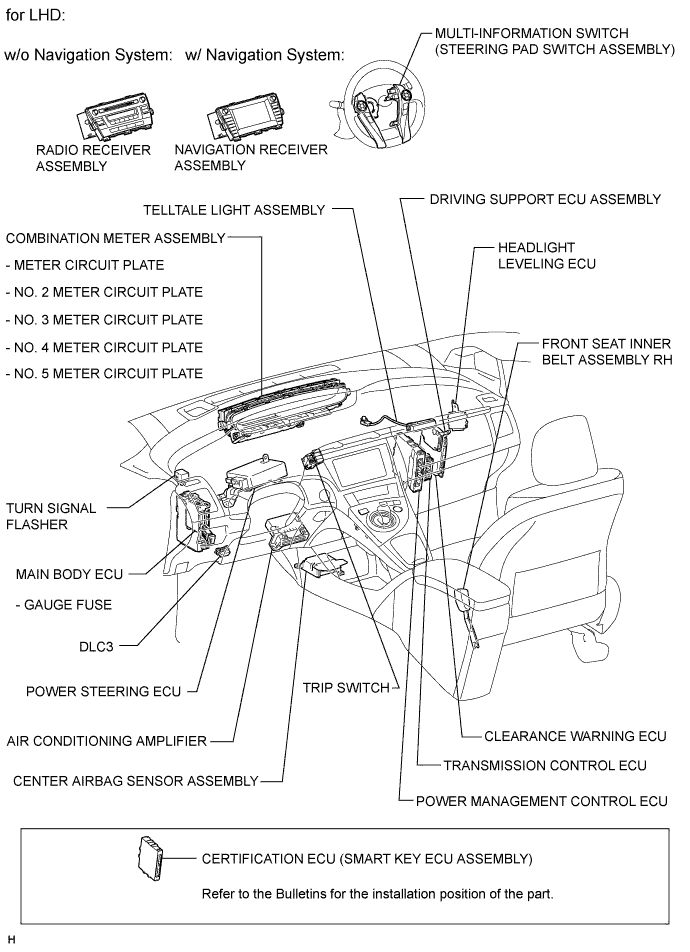 for LHD:

w/o Navigation System: w/ Navigation System:

MULTI-INFORMATION SWITCH (STEERING PAD SWITCH ASSEMBLY)

RADIO RECEIVER ASSEMBLY

NAVIGATION RECEIVER ASSEMBLY

TELLTALE LIGHT ASSEMBLY

DRIVING SUPPORT ECU ASSEMBLY

COMBINATION METER ASSEMBLY

- METER CIRCUIT PLATE

- NO. 2 METER CIRCUIT PLATE

- NO. 3 METER CIRCUIT PLATE

- NO. 4 METER CIRCUIT PLATE

- NO. 5 METER CIRCUIT PLATE

HEADLIGHT LEVELING ECU

FRONT SEAT INNER BELT ASSEMBLY RH

TURN SIGNAL FLASHER

MAIN BODY ECU

- GAUGE FUSE

DLC3

POWER STEERING ECU

TRIP SWITCH

AIR CONDITIONING AMPLIFIER

CENTER AIRBAG SENSOR ASSEMBLY

CLEARANCE WARNING ECU

TRANSMISSION CONTROL ECU

POWER MANAGEMENT CONTROL ECU

CERTIFICATION ECU (SMART KEY ECU ASSEMBLY)

Refer to the Bulletins for the installation position of the part.

H