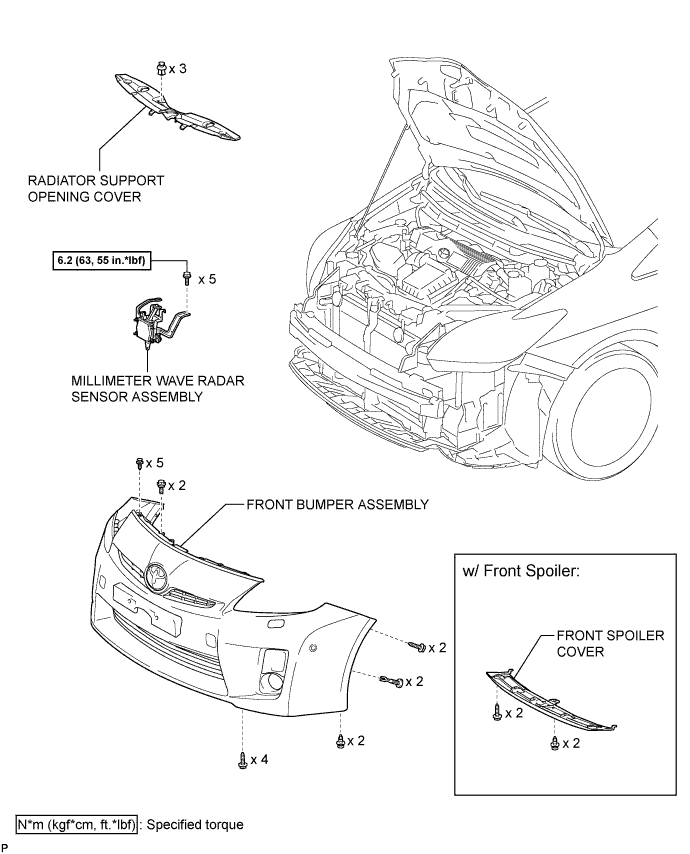 x 3

RADIATOR SUPPORT OPENING COVER

6.2 (63, 55 in.*lbf)

x 5

MILLIMETER WAVE RADAR SENSOR ASSEMBLY

x 5

x 2

FRONT BUMPER ASSEMBLY

x 2

x 2

x 2

x 4

w/ Front Spoiler:

FRONT SPOILER COVER

x 2

x 2

N*m (kgf*cm, ft.*lbf) : Specified torque

P