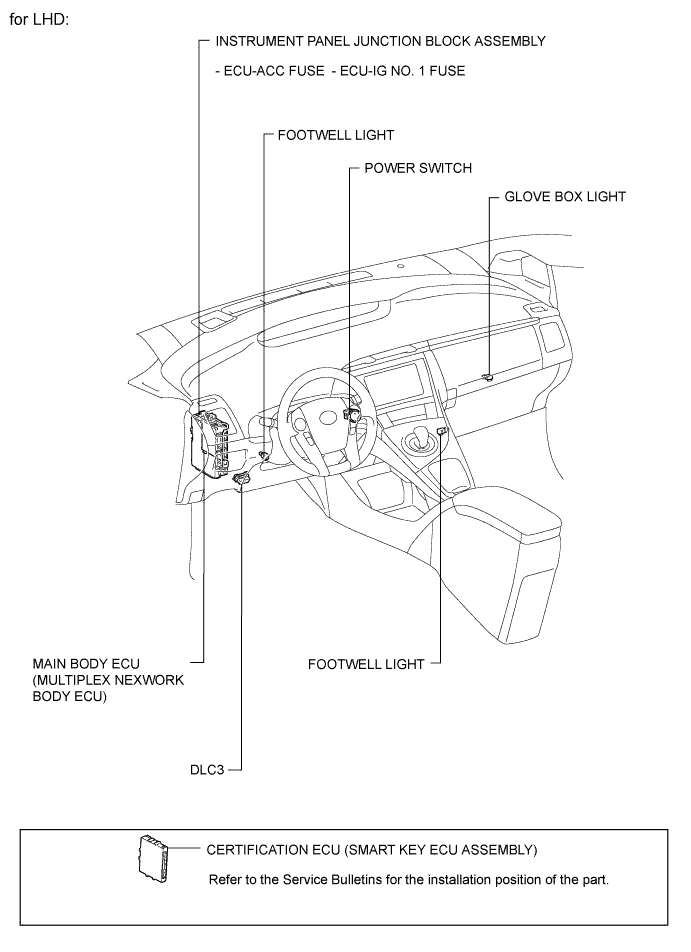 for LHD:

INSTRUMENT PANEL JUNCTION BLOCK ASSEMBLY

- ECU-ACC FUSE - ECU-IG NO. 1 FUSE

FOOTWELL LIGHT

POWER SWITCH

GLOVE BOX LIGHT

MAIN BODY ECU (MULTIPLEX NEXWORK BODY ECU)

FOOTWELL LIGHT

DLC3

CERTIFICATION ECU (SMART KEY ECU ASSEMBLY)

Refer to the Service Bulletins for the installation position of the part.