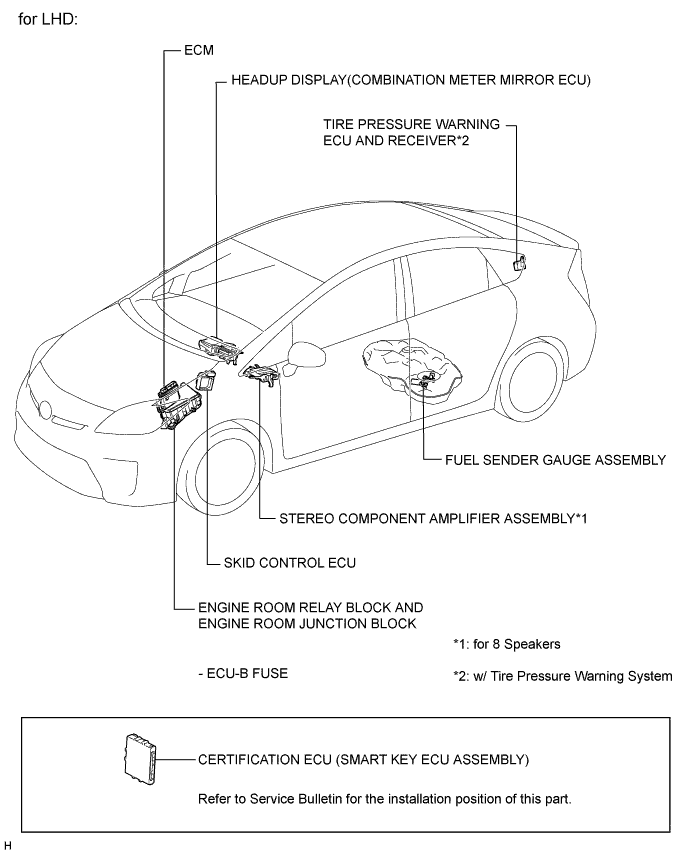 for LHD:

ECM

HEADUP DISPLAY(COMBINATION METER MIRROR ECU)

TIRE PRESSURE WARNING ECU AND RECEIVER*2

FUEL SENDER GAUGE ASSEMBLY

STEREO COMPONENT AMPLIFIER ASSEMBLY*1

SKID CONTROL ECU

ENGINE ROOM RELAY BLOCK AND ENGINE ROOM JUNCTION BLOCK

- ECU-B FUSE

*1: for 8 Speakers

*2: w/ Tire Pressure Warning System

CERTIFICATION ECU (SMART KEY ECU ASSEMBLY)

Refer to Service Bulletin for the installation position of this part.

H