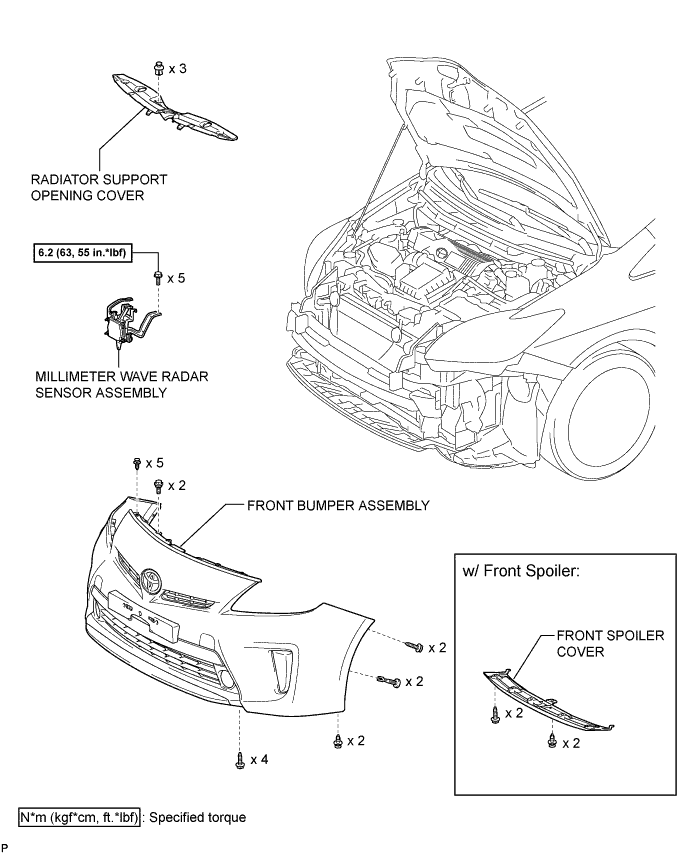 x 3

RADIATOR SUPPORT OPENING COVER

6.2 (63, 55 in.*lbf)

x 5

MILLIMETER WAVE RADAR SENSOR ASSEMBLY

x 5

x 2

FRONT BUMPER ASSEMBLY

x 2

x 2

x 2

x 4

w/ Front Spoiler:

FRONT SPOILER COVER

x 2

x 2

N*m (kgf*cm, ft.*lbf) : Specified torque

P