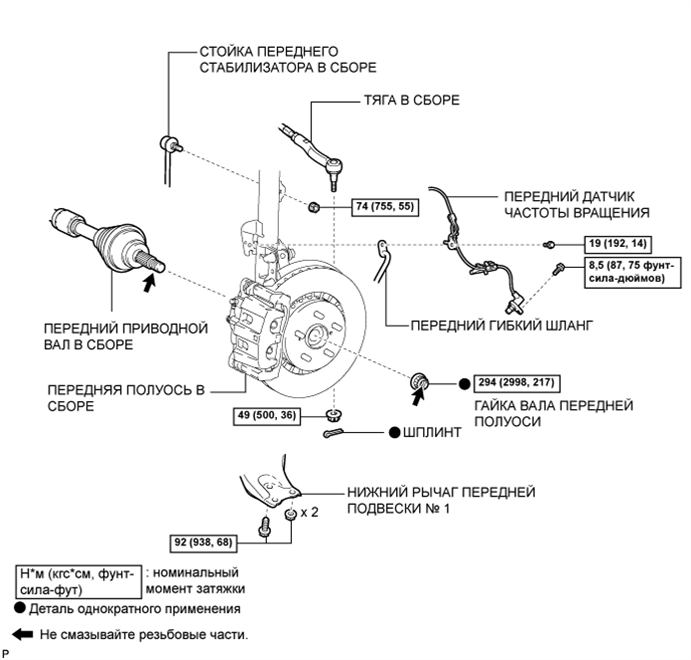 СТОЙКА ПЕРЕДНЕГО СТАБИЛИЗАТОРА В СБОРЕ

ТЯГА В СБОРЕ

74 (755, 55)

ПЕРЕДНИЙ ДАТЧИК ЧАСТОТЫ ВРАЩЕНИЯ

19 (192, 14)

8,5 (87, 75 фунт-сила-дюймов)

ПЕРЕДНИЙ ПРИВОДНОЙ ВАЛ В СБОРЕ

ПЕРЕДНИЙ ГИБКИЙ ШЛАНГ

ПЕРЕДНЯЯ ПОЛУОСЬ В СБОРЕ

294 (2998, 217)

ГАЙКА ВАЛА ПЕРЕДНЕЙ ПОЛУОСИ

49 (500, 36)

ШПЛИНТ

НИЖНИЙ РЫЧАГ ПЕРЕДНЕЙ ПОДВЕСКИ № 1

x 2

92 (938, 68)

Н*м (кгс*см, фунт-сила-фут) : номинальный момент затяжки

Деталь однократного применения

Не смазывайте резьбовые части.

P