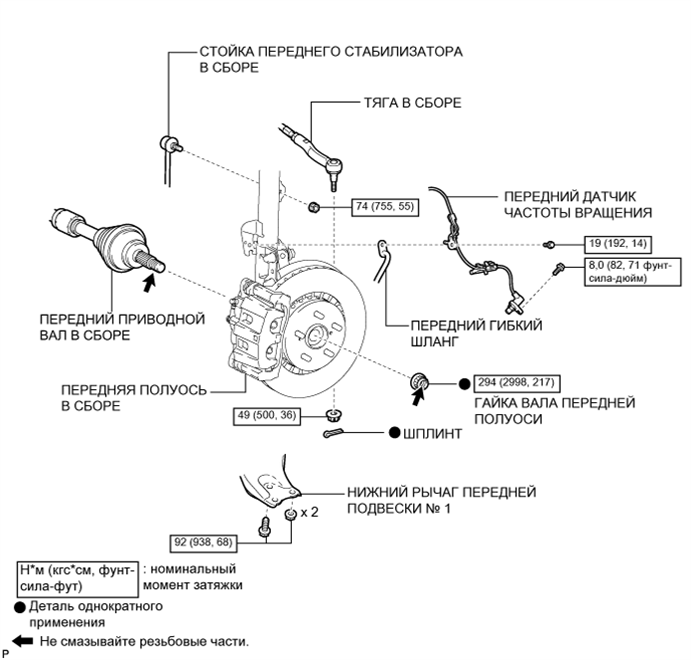 СТОЙКА ПЕРЕДНЕГО СТАБИЛИЗАТОРА В СБОРЕ

ТЯГА В СБОРЕ

74 (755, 55)

ПЕРЕДНИЙ ДАТЧИК ЧАСТОТЫ ВРАЩЕНИЯ

19 (192, 14)

8,0 (82, 71 фунт-сила-дюйм)

ПЕРЕДНИЙ ПРИВОДНОЙ ВАЛ В СБОРЕ

ПЕРЕДНИЙ ГИБКИЙ ШЛАНГ

ПЕРЕДНЯЯ ПОЛУОСЬ В СБОРЕ

294 (2998, 217)

ГАЙКА ВАЛА ПЕРЕДНЕЙ ПОЛУОСИ

49 (500, 36)

ШПЛИНТ

НИЖНИЙ РЫЧАГ ПЕРЕДНЕЙ ПОДВЕСКИ № 1

x 2

92 (938, 68)

Н*м (кгс*см, фунт-сила-фут) : номинальный момент затяжки

Деталь однократного применения

Не смазывайте резьбовые части.

P