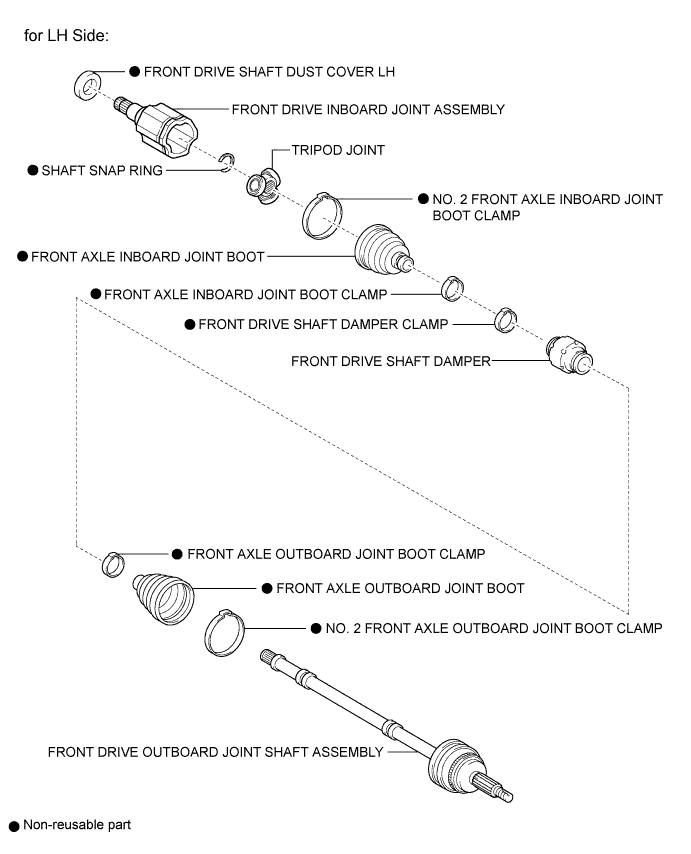 for LH Side:

● FRONT DRIVE SHAFT DUST COVER LH

FRONT DRIVE INBOARD JOINT ASSEMBLY

TRIPOD JOINT

● SHAFT SNAP RING

● NO. 2 FRONT AXLE INBOARD JOINT BOOT CLAMP

● FRONT AXLE INBOARD JOINT BOOT

● FRONT AXLE INBOARD JOINT BOOT CLAMP

● FRONT DRIVE SHAFT DAMPER CLAMP

FRONT DRIVE SHAFT DAMPER

● FRONT AXLE OUTBOARD JOINT BOOT CLAMP

● FRONT AXLE OUTBOARD JOINT BOOT

● NO. 2 FRONT AXLE OUTBOARD JOINT BOOT CLAMP

FRONT DRIVE OUTBOARD JOINT SHAFT ASSEMBLY

● Non-reusable part