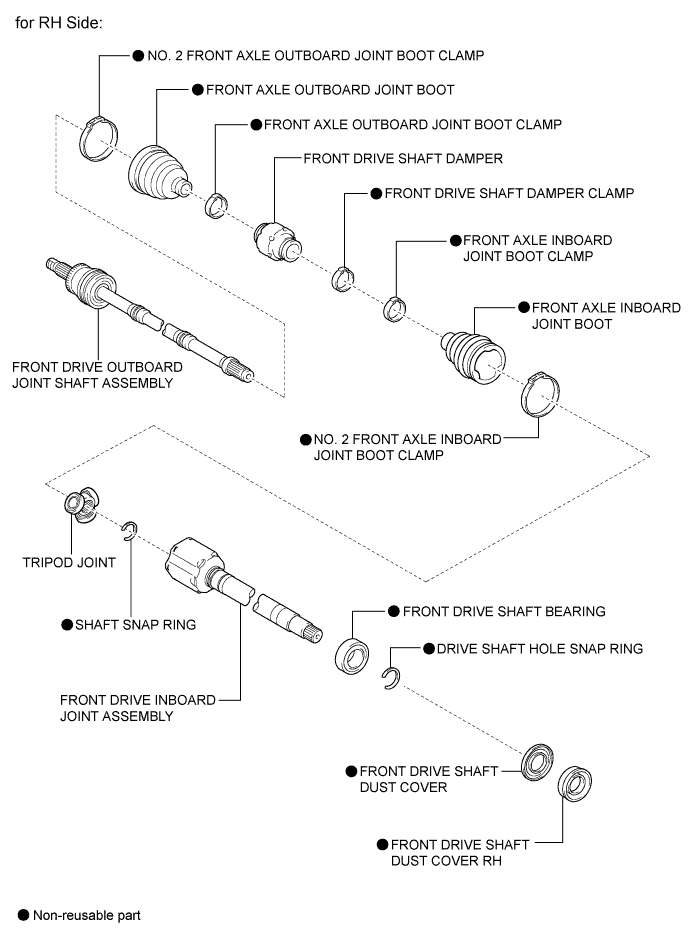 for RH Side:

● NO. 2 FRONT AXLE OUTBOARD JOINT BOOT CLAMP

● FRONT AXLE OUTBOARD JOINT BOOT

● FRONT AXLE OUTBOARD JOINT BOOT CLAMP

FRONT DRIVE SHAFT DAMPER

● FRONT DRIVE SHAFT DAMPER CLAMP

● FRONT AXLE INBOARD JOINT BOOT CLAMP

● FRONT AXLE INBOARD JOINT BOOT

FRONT DRIVE OUTBOARD JOINT SHAFT ASSEMBLY

● NO. 2 FRONT AXLE INBOARD JOINT BOOT CLAMP

TRIPOD JOINT

● SHAFT SNAP RING

● FRONT DRIVE SHAFT BEARING

● DRIVE SHAFT HOLE SNAP RING

FRONT DRIVE INBOARD JOINT ASSEMBLY

● FRONT DRIVE SHAFT DUST COVER

● FRONT DRIVE SHAFT DUST COVER RH

● Non-reusable part