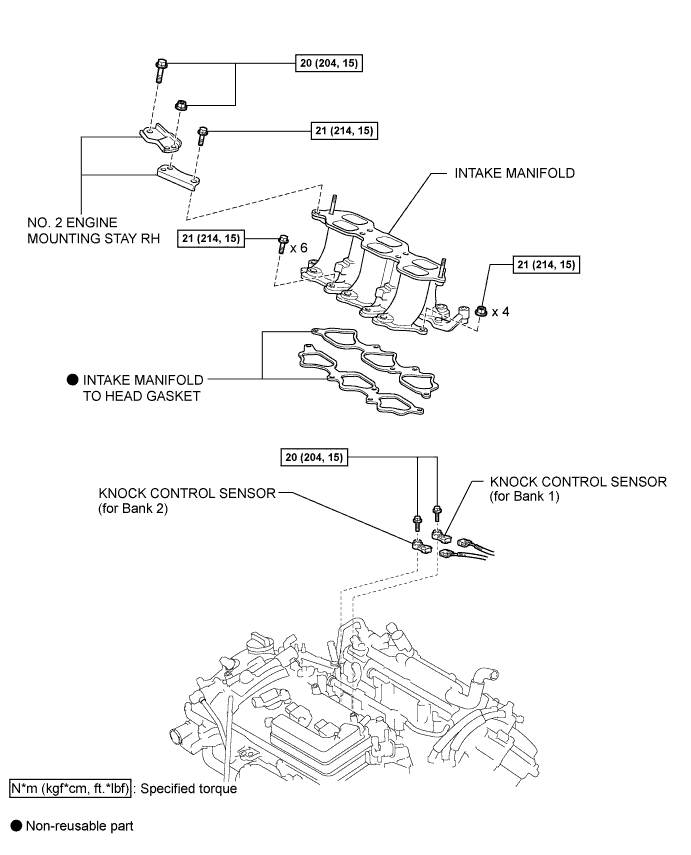 20 (204, 15)

21 (214, 15)

INTAKE MANIFOLD

NO. 2 ENGINE MOUNTING STAY RH

21 (214, 15)

x 6

21 (214, 15)

x 4

● INTAKE MANIFOLD TO HEAD GASKET

20 (204, 15)

KNOCK CONTROL SENSOR (for Bank 2)

KNOCK CONTROL SENSOR (for Bank 1)

N*m (kgf*cm, ft.*lbf) : Specified torque

● Non-reusable part