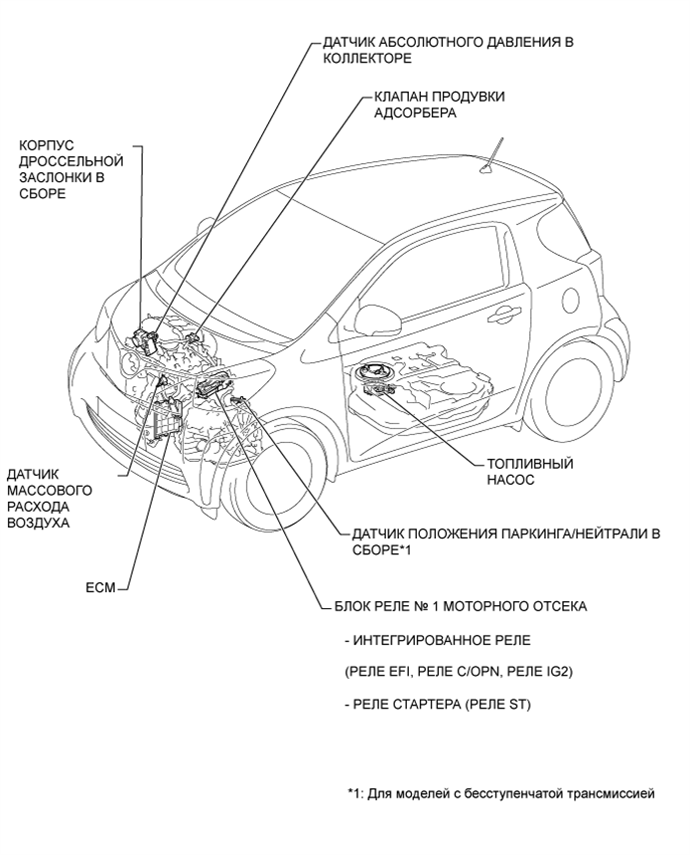 ДАТЧИК АБСОЛЮТНОГО ДАВЛЕНИЯ В КОЛЛЕКТОРЕ

КЛАПАН ПРОДУВКИ АДСОРБЕРА

КОРПУС ДРОССЕЛЬНОЙ ЗАСЛОНКИ В СБОРЕ

ДАТЧИК МАССОВОГО РАСХОДА ВОЗДУХА

ТОПЛИВНЫЙ НАСОС

ДАТЧИК ПОЛОЖЕНИЯ ПАРКИНГА/НЕЙТРАЛИ В СБОРЕ*1

ECM

БЛОК РЕЛЕ № 1 МОТОРНОГО ОТСЕКА

- ИНТЕГРИРОВАННОЕ РЕЛЕ

(РЕЛЕ EFI, РЕЛЕ C/OPN, РЕЛЕ IG2)

- РЕЛЕ СТАРТЕРА (РЕЛЕ ST)

*1: Для моделей с бесступенчатой трансмиссией