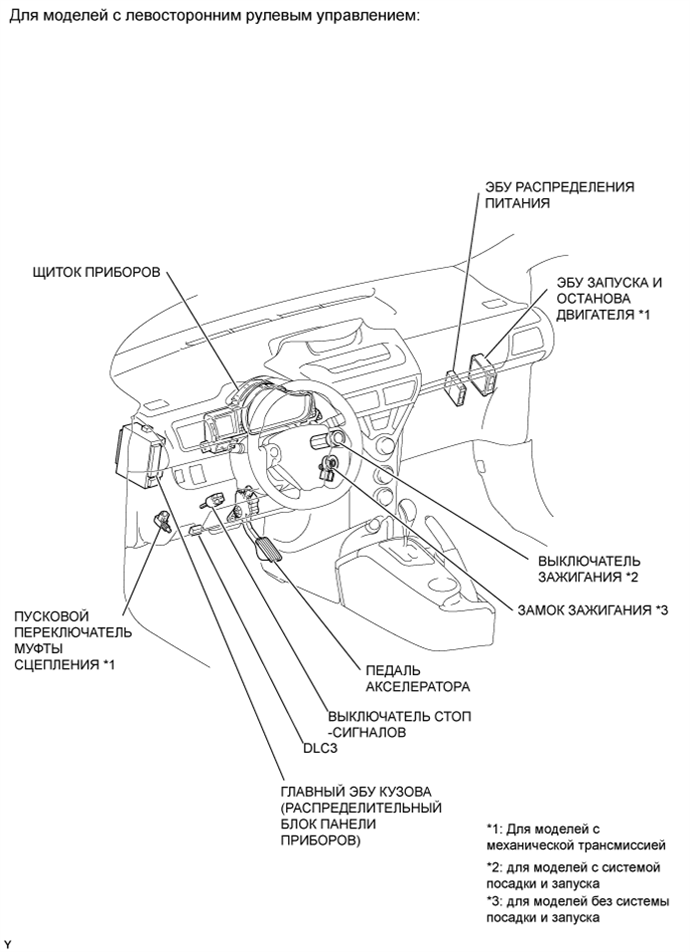 Для моделей с левосторонним рулевым управлением:

ЭБУ РАСПРЕДЕЛЕНИЯ ПИТАНИЯ

ЩИТОК ПРИБОРОВ

ЭБУ ЗАПУСКА И ОСТАНОВА ДВИГАТЕЛЯ *1

ВЫКЛЮЧАТЕЛЬ ЗАЖИГАНИЯ *2

ЗАМОК ЗАЖИГАНИЯ *3

ПУСКОВОЙ ПЕРЕКЛЮЧАТЕЛЬ МУФТЫ СЦЕПЛЕНИЯ *1

ПЕДАЛЬ АКСЕЛЕРАТОРА

ВЫКЛЮЧАТЕЛЬ СТОП -СИГНАЛОВ

DLC3

ГЛАВНЫЙ ЭБУ КУЗОВА (РАСПРЕДЕЛИТЕЛЬНЫЙ БЛОК ПАНЕЛИ ПРИБОРОВ)

*1: Для моделей с механической трансмиссией

*2: для моделей с системой посадки и запуска

*3: для моделей без системы посадки и запуска

Y