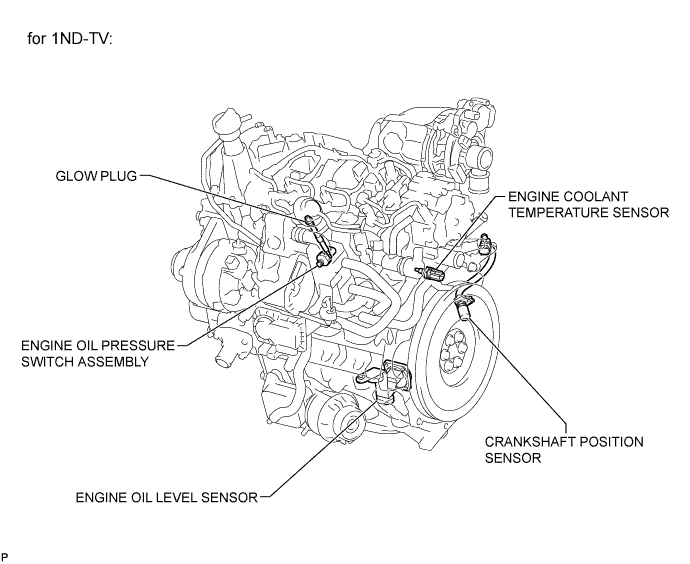 for 1ND-TV:

GLOW PLUG

ENGINE COOLANT TEMPERATURE SENSOR

ENGINE OIL PRESSURE SWITCH ASSEMBLY

CRANKSHAFT POSITION SENSOR

ENGINE OIL LEVEL SENSOR

P