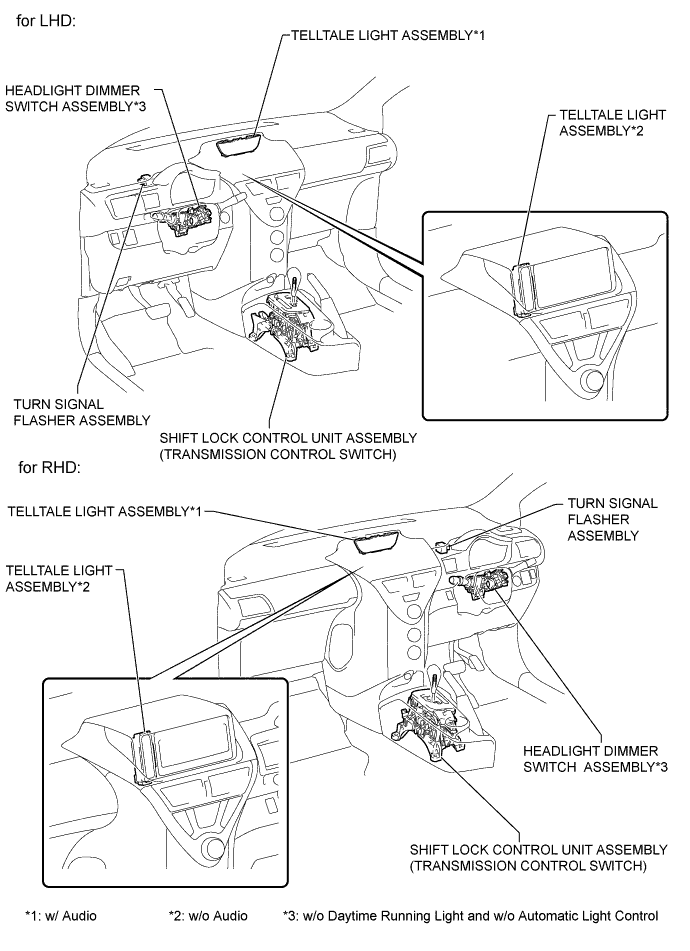 for LHD:

TELLTALE LIGHT ASSEMBLY*1

HEADLIGHT DIMMER SWITCH ASSEMBLY*3

TELLTALE LIGHT ASSEMBLY*2

TURN SIGNAL FLASHER ASSEMBLY

SHIFT LOCK CONTROL UNIT ASSEMBLY (TRANSMISSION CONTROL SWITCH)

for RHD:

TELLTALE LIGHT ASSEMBLY*1

TURN SIGNAL FLASHER ASSEMBLY

TELLTALE LIGHT ASSEMBLY*2

HEADLIGHT DIMMER SWITCH ASSEMBLY*3

SHIFT LOCK CONTROL UNIT ASSEMBLY (TRANSMISSION CONTROL SWITCH)

*1: w/ Audio *2: w/o Audio *3: w/o Daytime Running Light and w/o Automatic Light Control