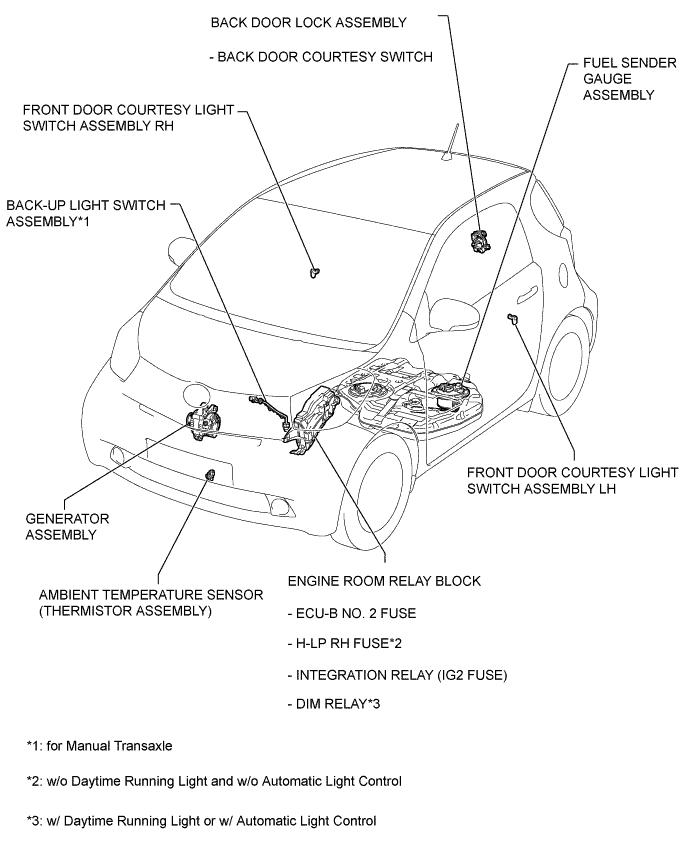 BACK DOOR LOCK ASSEMBLY

- BACK DOOR COURTESY SWITCH

FUEL SENDER GAUGE ASSEMBLY

FRONT DOOR COURTESY LIGHT SWITCH ASSEMBLY RH

BACK-UP LIGHT SWITCH ASSEMBLY*1

FRONT DOOR COURTESY LIGHT SWITCH ASSEMBLY LH

GENERATOR ASSEMBLY

AMBIENT TEMPERATURE SENSOR (THERMISTOR ASSEMBLY)

ENGINE ROOM RELAY BLOCK

- ECU-B NO. 2 FUSE

- H-LP RH FUSE*2

- INTEGRATION RELAY (IG2 FUSE)

- DIM RELAY*3

*1: for Manual Transaxle

*2: w/o Daytime Running Light and w/o Automatic Light Control

*3: w/ Daytime Running Light or w/ Automatic Light Control