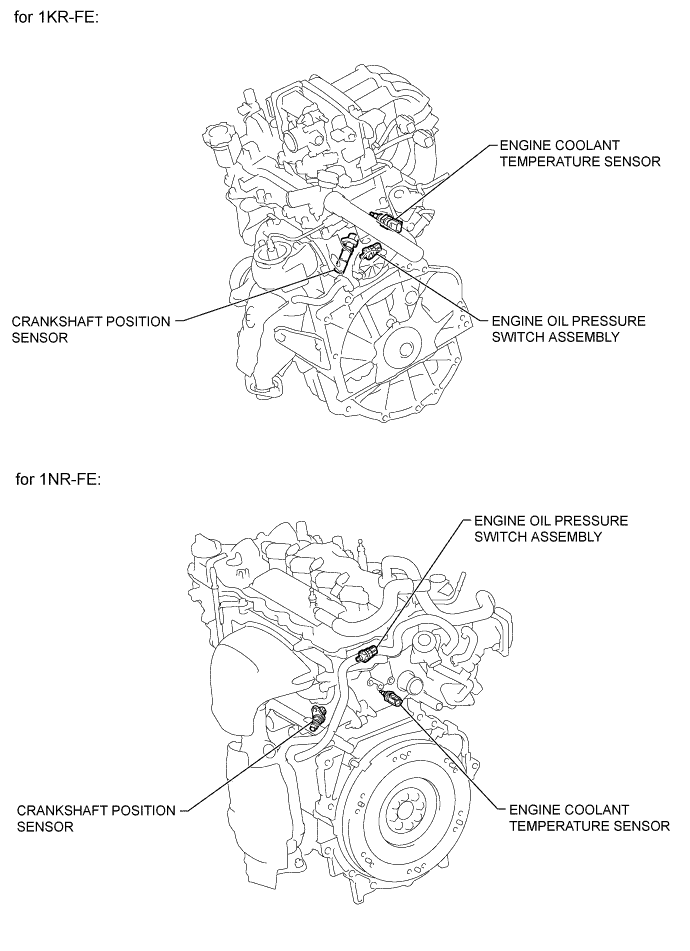 for 1KR-FE:

ENGINE COOLANT TEMPERATURE SENSOR

CRANKSHAFT POSITION SENSOR

ENGINE OIL PRESSURE SWITCH ASSEMBLY

for 1NR-FE:

ENGINE OIL PRESSURE SWITCH ASSEMBLY

CRANKSHAFT POSITION SENSOR

ENGINE COOLANT TEMPERATURE SENSOR