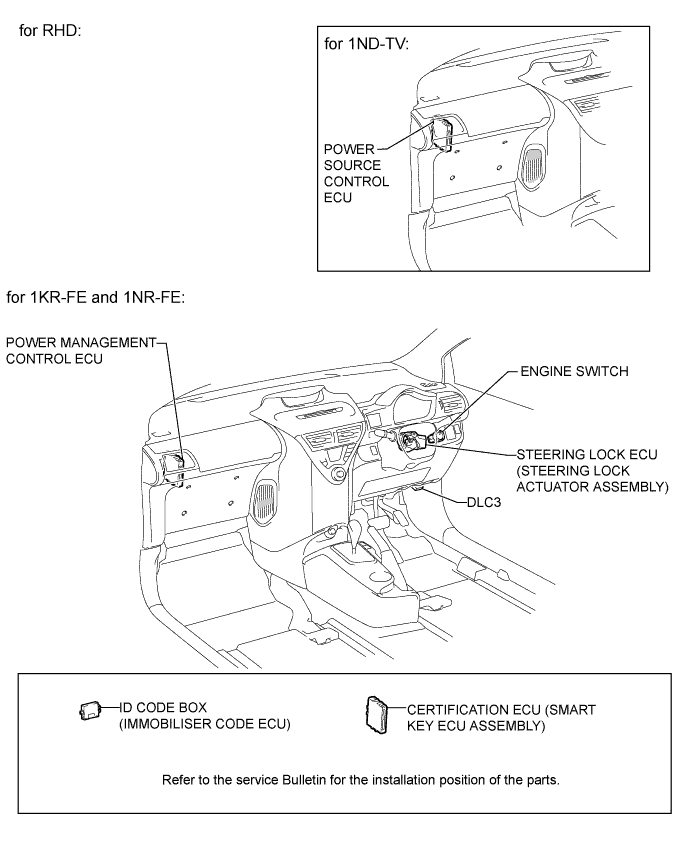 for RHD:

for 1ND-TV:

POWER SOURCE CONTROL ECU

for 1KR-FE and 1NR-FE:

POWER MANAGEMENT CONTROL ECU

ENGINE SWITCH

STEERING LOCK ECU (STEERING LOCK ACTUATOR ASSEMBLY)

DLC3

ID CODE BOX (IMMOBILISER CODE ECU)

CERTIFICATION ECU (SMART KEY ECU ASSEMBLY)

Refer to the service Bulletin for the installation position of the parts.