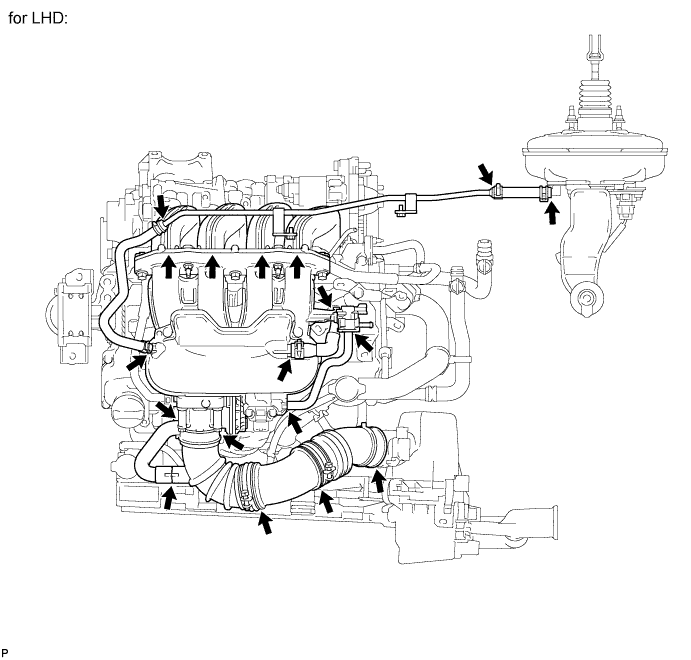 for LHD:

P