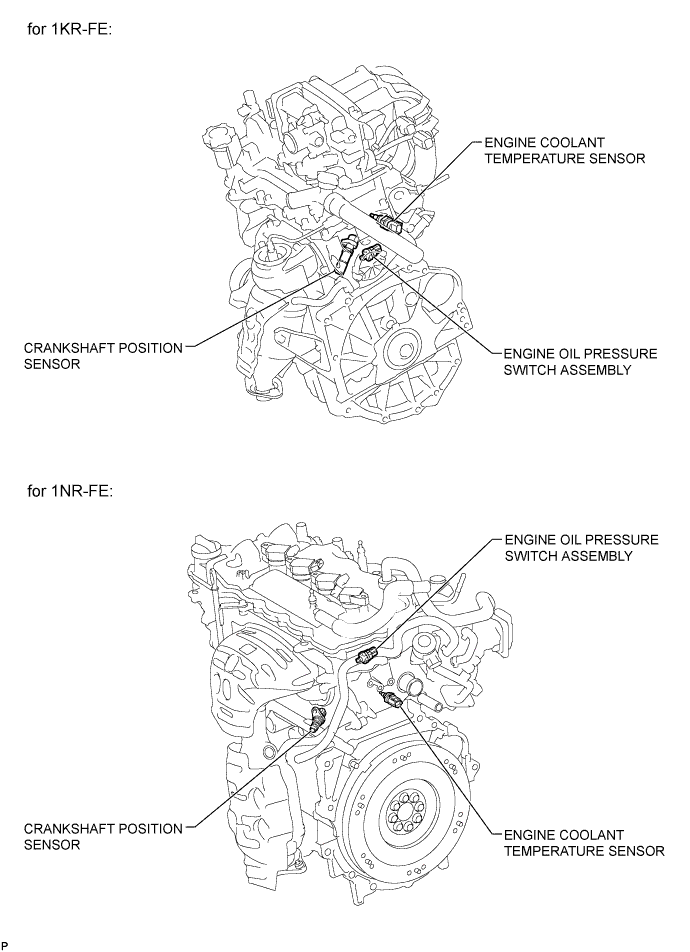 for 1KR-FE:

ENGINE COOLANT TEMPERATURE SENSOR

CRANKSHAFT POSITION SENSOR

ENGINE OIL PRESSURE SWITCH ASSEMBLY

for 1NR-FE:

ENGINE OIL PRESSURE SWITCH ASSEMBLY

CRANKSHAFT POSITION SENSOR

ENGINE COOLANT TEMPERATURE SENSOR

P