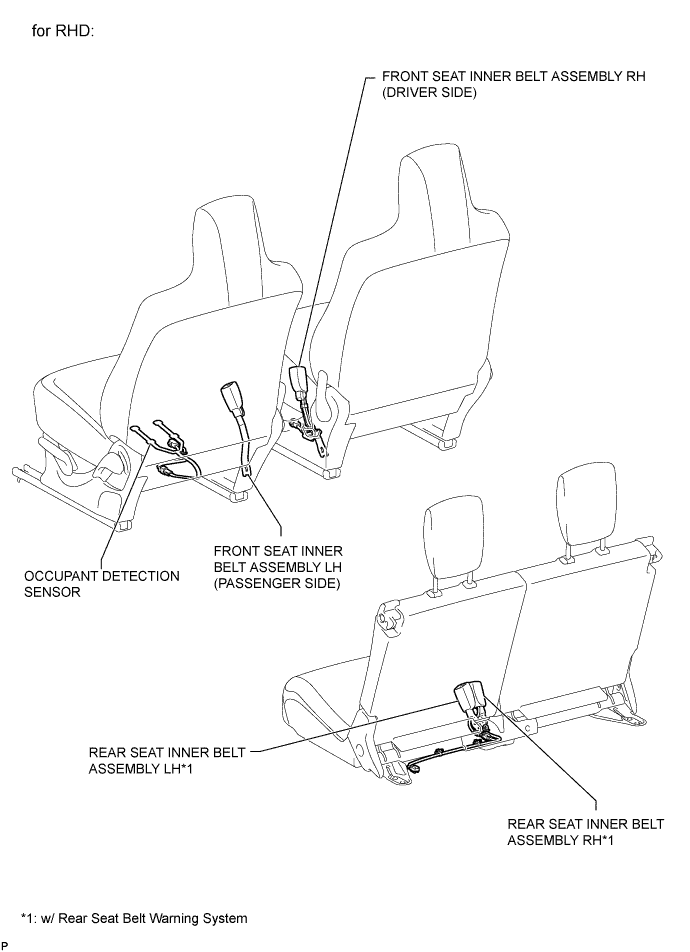 for RHD:

FRONT SEAT INNER BELT ASSEMBLY RH (DRIVER SIDE)

OCCUPANT DETECTION SENSOR

FRONT SEAT INNER BELT ASSEMBLY LH (PASSENGER SIDE)

REAR SEAT INNER BELT ASSEMBLY LH*1

REAR SEAT INNER BELT ASSEMBLY RH*1

*1: w/ Rear Seat Belt Warning System

P