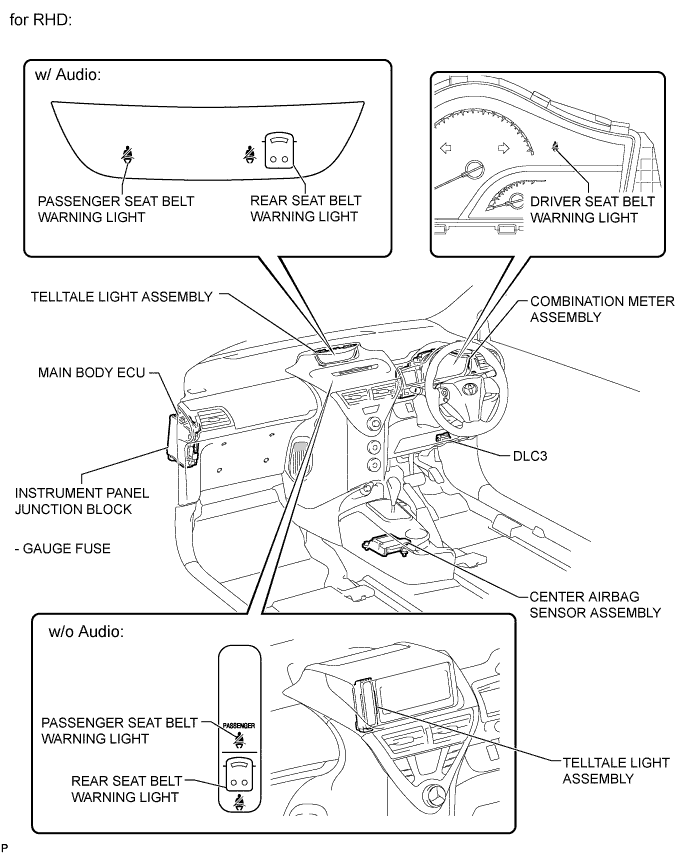 for RHD:

w/ Audio:

PASSENGER SEAT BELT WARNING LIGHT

REAR SEAT BELT WARNING LIGHT

DRIVER SEAT BELT WARNING LIGHT

TELLTALE LIGHT ASSEMBLY

COMBINATION METER ASSEMBLY

MAIN BODY ECU

DLC3

INSTRUMENT PANEL JUNCTION BLOCK

- GAUGE FUSE

CENTER AIRBAG SENSOR ASSEMBLY

w/o Audio:

PASSENGER

PASSENGER SEAT BELT WARNING LIGHT

REAR SEAT BELT WARNING LIGHT

TELLTALE LIGHT ASSEMBLY

P