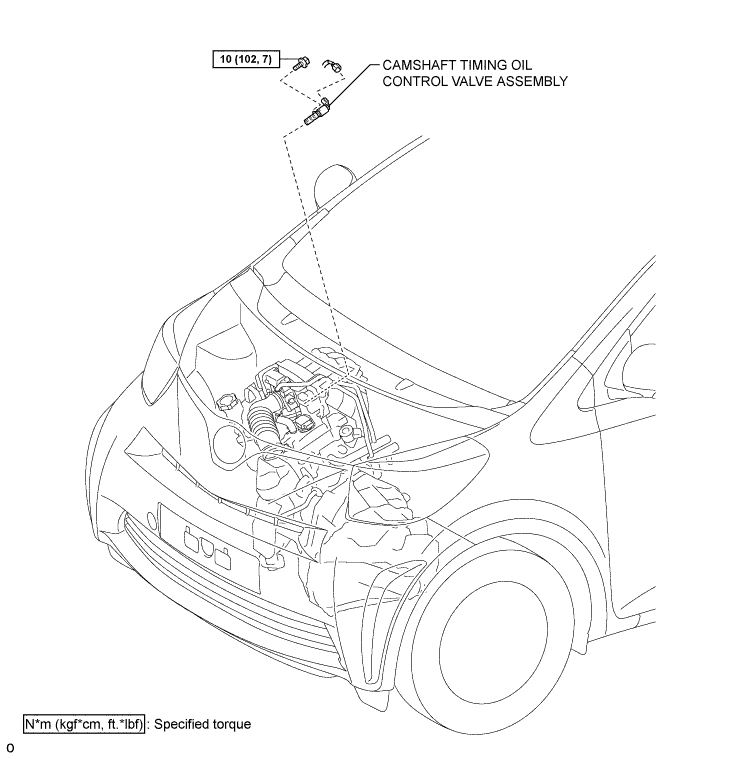 10 (102, 7)

CAMSHAFT TIMING OIL CONTROL VALVE ASSEMBLY

N*m (kgf*cm, ft.*lbf) : Specified torque

o