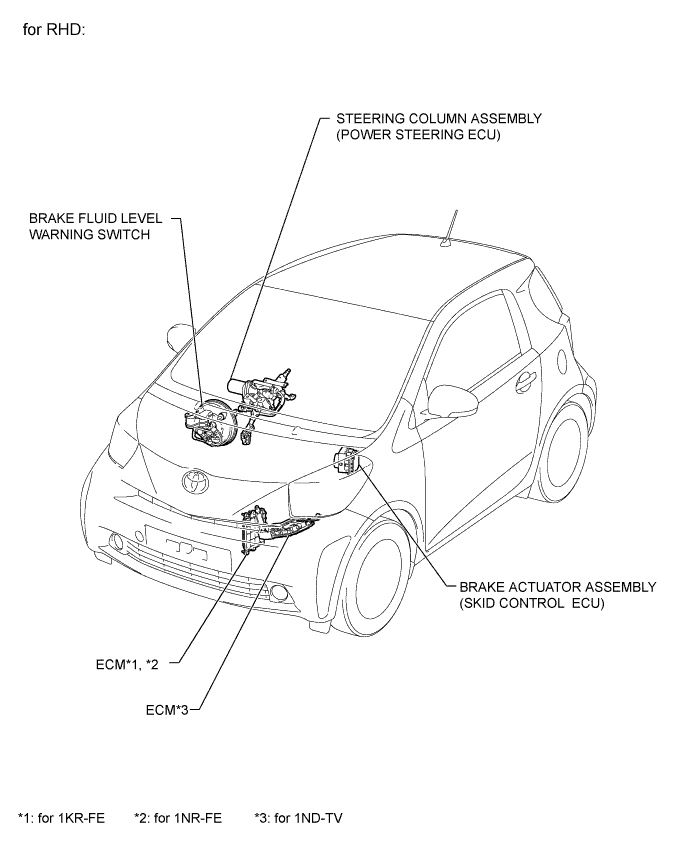 for RHD:

STEERING COLUMN ASSEMBLY
(POWER STEERING ECU)

BRAKE FLUID LEVEL
WARNING SWITCH

BRAKE ACTUATOR ASSEMBLY
(SKID CONTROL ECU)

ECM*1, *2

ECM*3

*1: for 1KR-FE *2: for 1NR-FE *3: for 1ND-TV