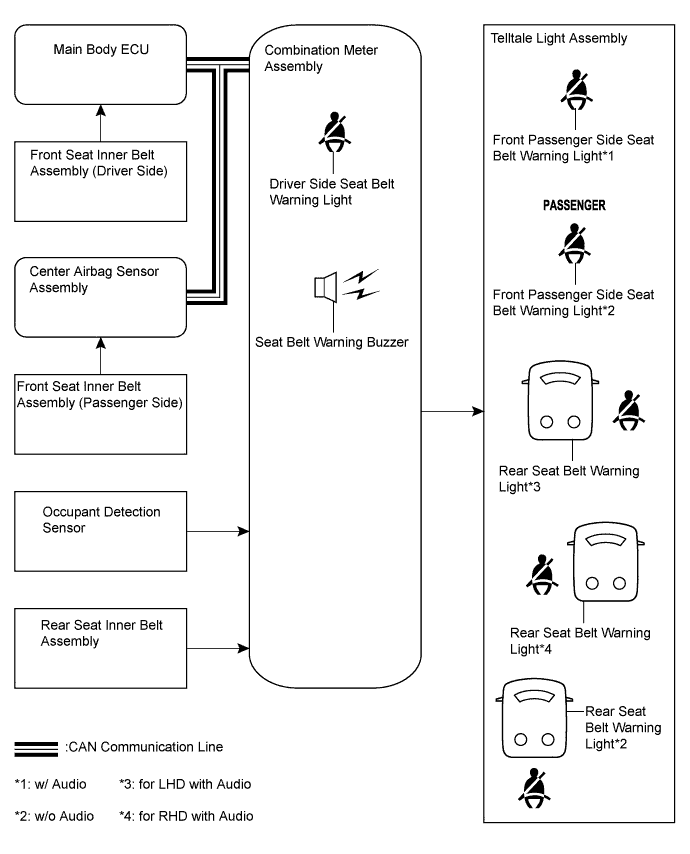 Main Body ECU

Front Seat Inner Belt Assembly (Driver Side)

Center Airbag Sensor Assembly

Front Seat Inner Belt Assembly (Passenger Side)

Occupant Detection Sensor

Rear Seat Inner Belt Assembly

Combination Meter Assembly

Driver Side Seat Belt Warning Light

Seat Belt Warning Buzzer

Telltale Light Assembly

Front Passenger Side Seat Belt Warning Light*1

PASSENGER

Front Passenger Side Seat Belt Warning Light*2

Rear Seat Belt Warning Light*3

Rear Seat Belt Warning Light*4

Rear Seat Belt Warning Light*2

:CAN Communication Line

*1: w/ Audio *3: for LHD with Audio

*2: w/o Audio *4: for RHD with Audio