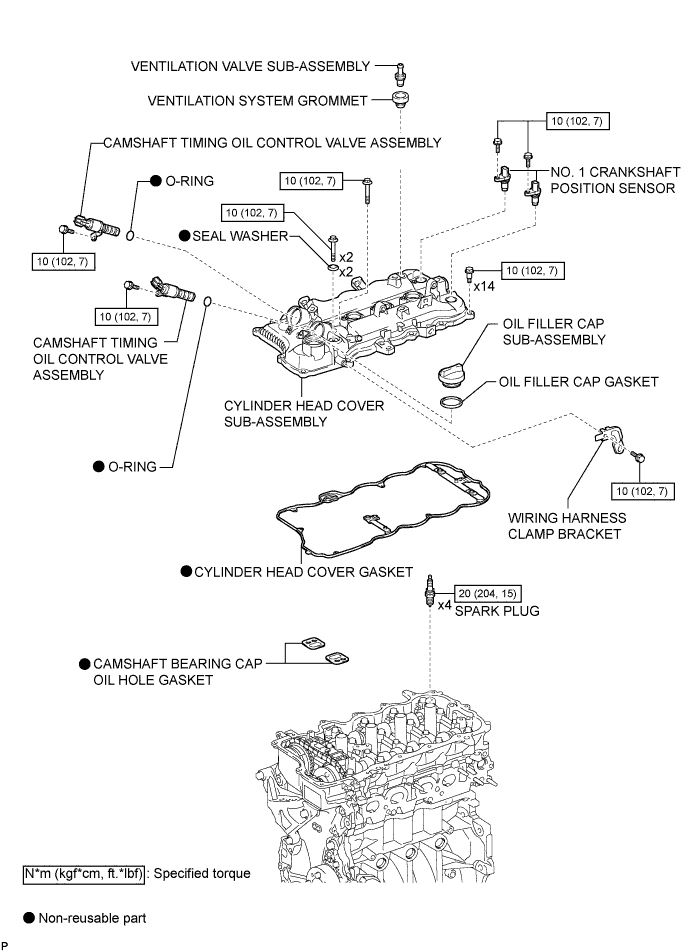 VENTILATION VALVE SUB-ASSEMBLY

VENTILATION SYSTEM GROMMET

10 (102, 7)

CAMSHAFT TIMING OIL CONTROL VALVE ASSEMBLY

● O-RING

10 (102, 7)

NO. 1 CRANKSHAFT POSITION SENSOR

10 (102, 7)

● SEAL WASHER

x2

x2

10 (102, 7)

10 (102, 7)

x14

10 (102, 7)

CAMSHAFT TIMING OIL CONTROL VALVE ASSEMBLY

OIL FILLER CAP SUB-ASSEMBLY

OIL FILLER CAP GASKET

CYLINDER HEAD COVER SUB-ASSEMBLY

● O-RING

10 (102, 7)

WIRING HARNESS CLAMP BRACKET

● CYLINDER HEAD COVER GASKET

20 (204, 15)

x4

SPARK PLUG

● CAMSHAFT BEARING CAP OIL HOLE GASKET

N*m (kgf*cm, ft.*lbf) : Specified torque

● Non-reusable part

P