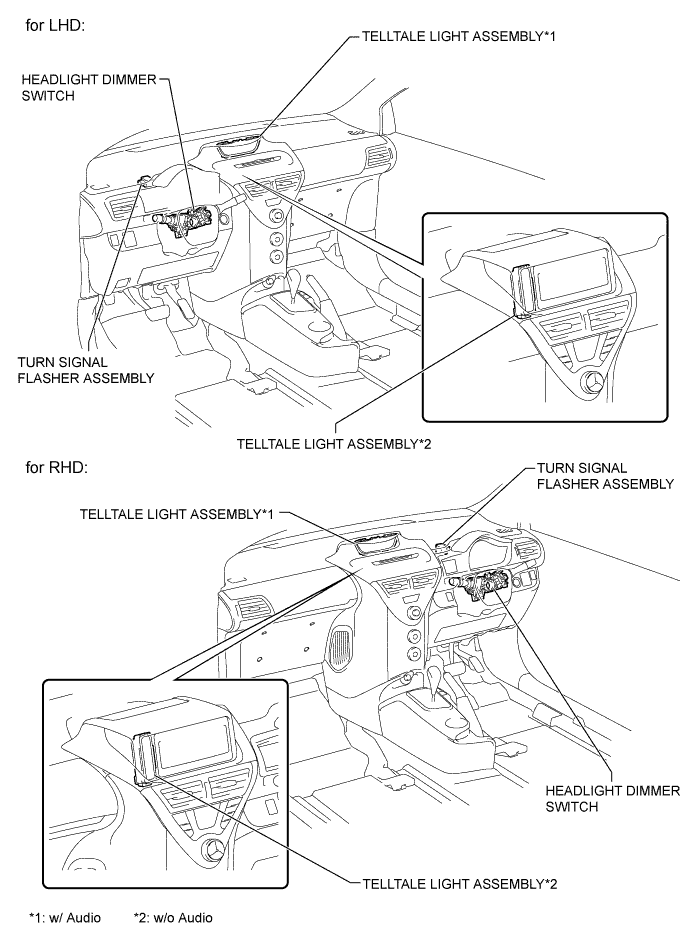 for LHD:

TELLTALE LIGHT ASSEMBLY*1

HEADLIGHT DIMMER SWITCH

TURN SIGNAL FLASHER ASSEMBLY

TELLTALE LIGHT ASSEMBLY*2

for RHD:

TURN SIGNAL FLASHER ASSEMBLY

TELLTALE LIGHT ASSEMBLY*1

HEADLIGHT DIMMER SWITCH

TELLTALE LIGHT ASSEMBLY*2

*1: w/ Audio *2: w/o Audio