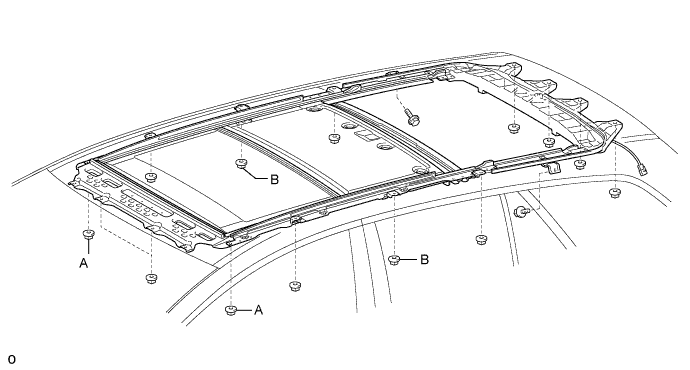 B
A
B
A
o