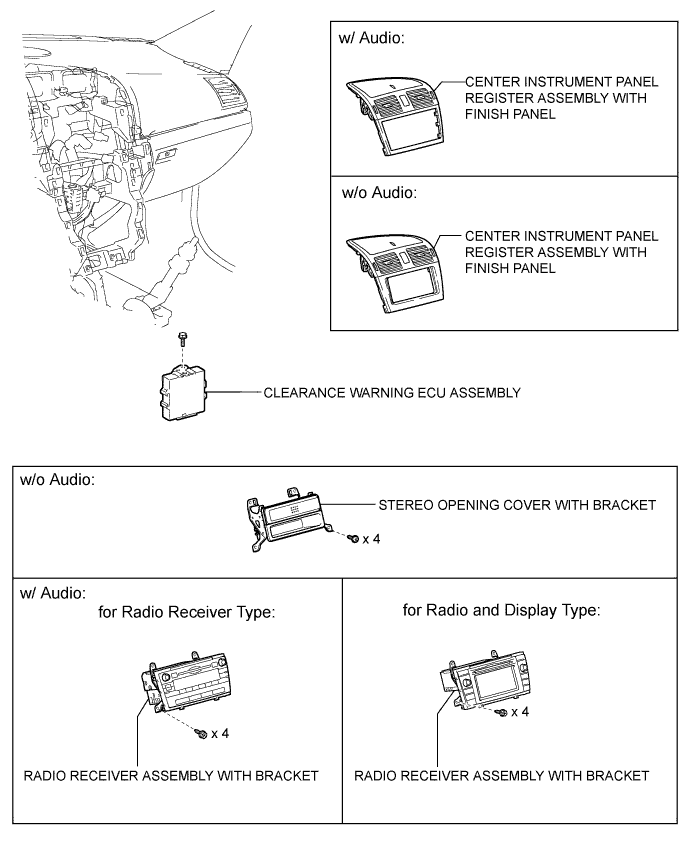 w/ Audio:

CENTER INSTRUMENT PANEL REGISTER ASSEMBLY WITH FINISH PANEL

w/o Audio:

CENTER INSTRUMENT PANEL REGISTER ASSEMBLY WITH FINISH PANEL

CLEARANCE WARNING ECU ASSEMBLY

w/o Audio:

STEREO OPENING COVER WITH BRACKET

x 4

w/ Audio:

for Radio Receiver Type:

x 4

RADIO RECEIVER ASSEMBLY WITH BRACKET

for Radio and Display Type:

x 4

RADIO RECEIVER ASSEMBLY WITH BRACKET